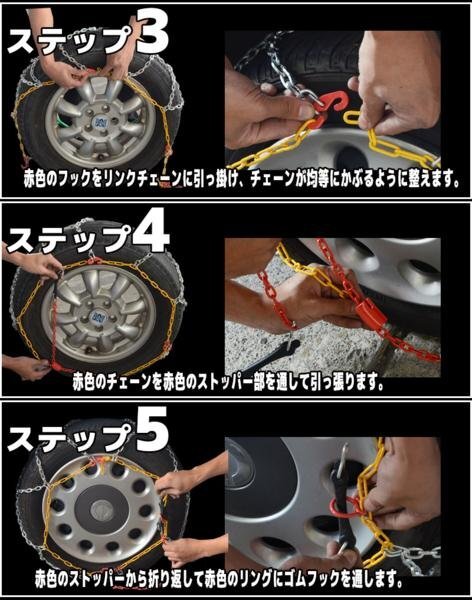 ステップ3

赤色のフックをリンクチェーンに引っ掛け、チェーンが均等にかぶるように整えます。

ステップ4

赤色のチェーンを赤色のストッパー部を通して引っ張ります。

ステップ5

赤色のストッパーから折り返して赤色のリングにゴムフックを通します。