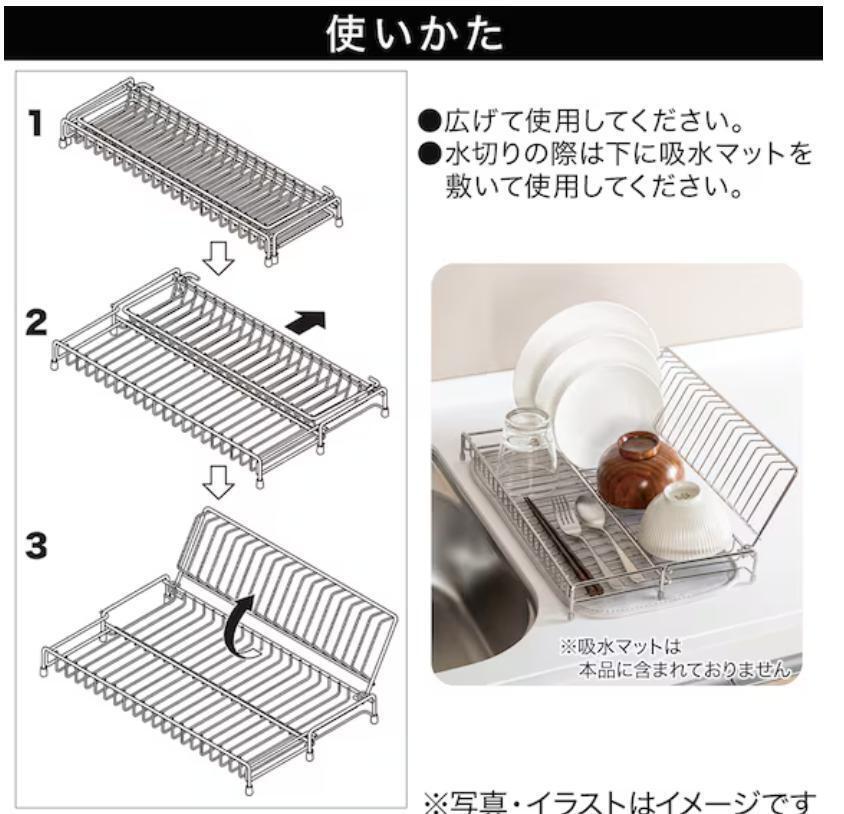 使いかた

1

2

3

●広げて使用してください。
●水切りの際は下に吸水マットを敷いて使用してください。

※吸水マットは本品に含まれておりません

※写真・イラストはイメージです