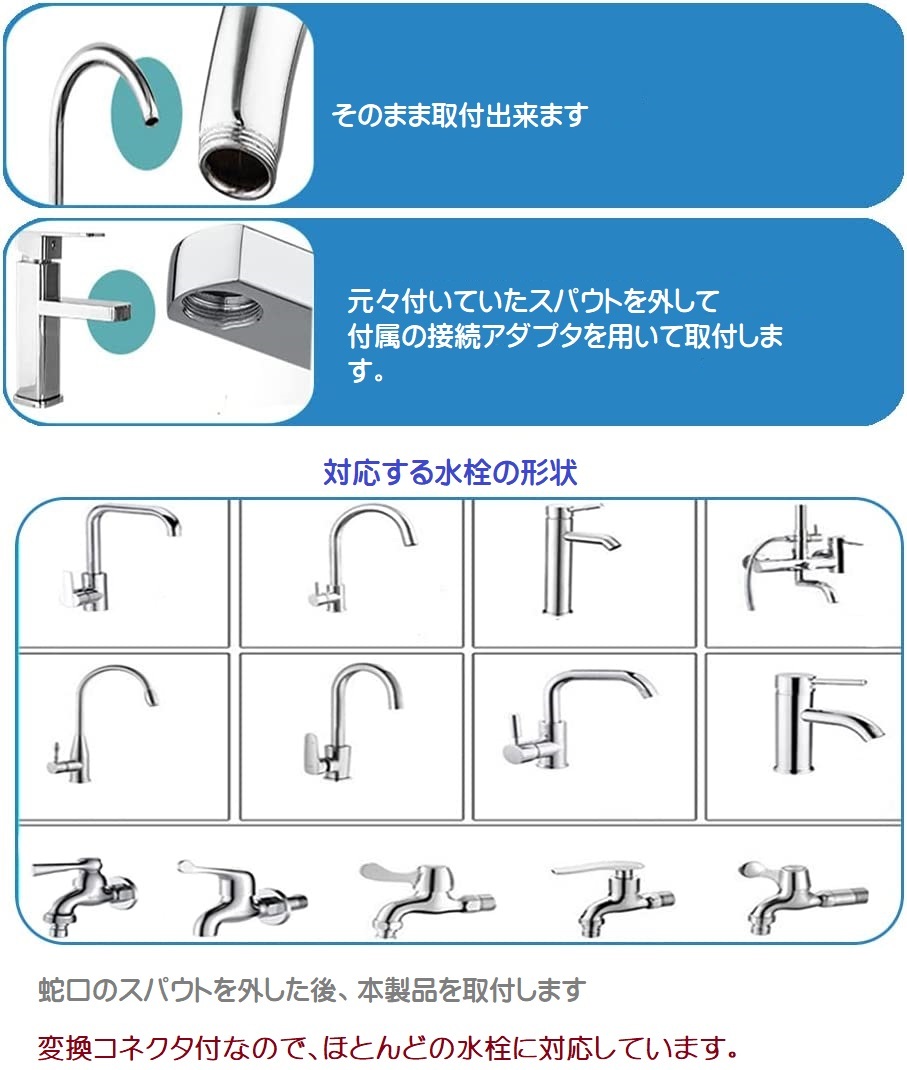 そのまま取付出来ます

元々付いていたスパウトを外して付属の接続アダプタを用いて取付します。

対応する水栓の形状

蛇口のスパウトを外した後、本製品を取付します

変換コネクタ付なので、ほとんどの水栓に対応しています。