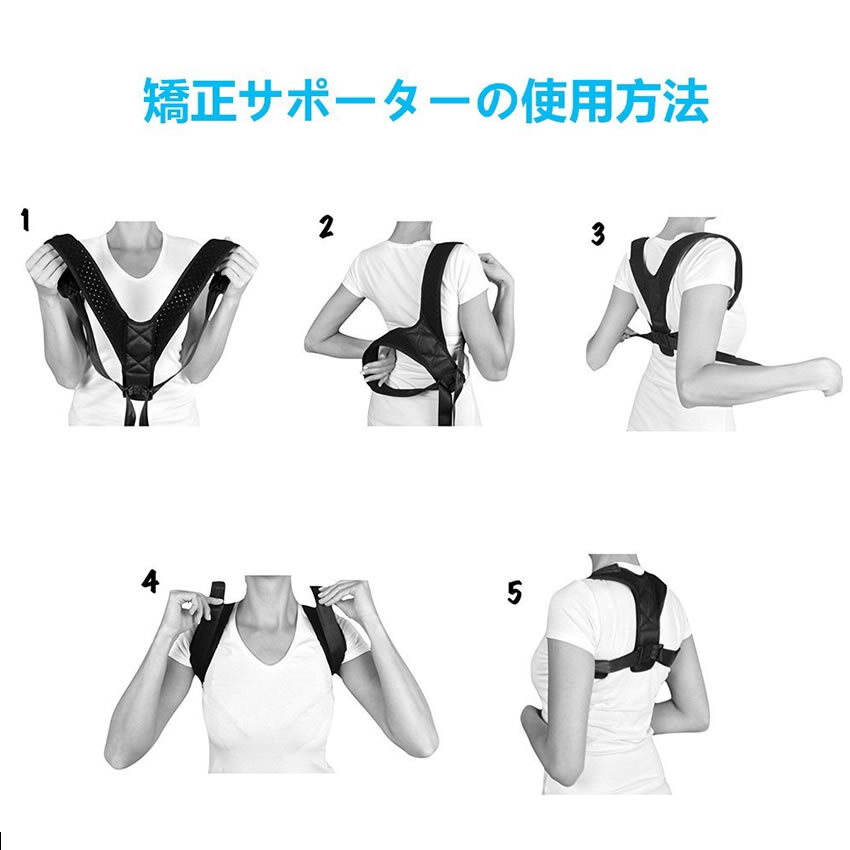 矯正サポーターの使用方法

1

2

3

4

5