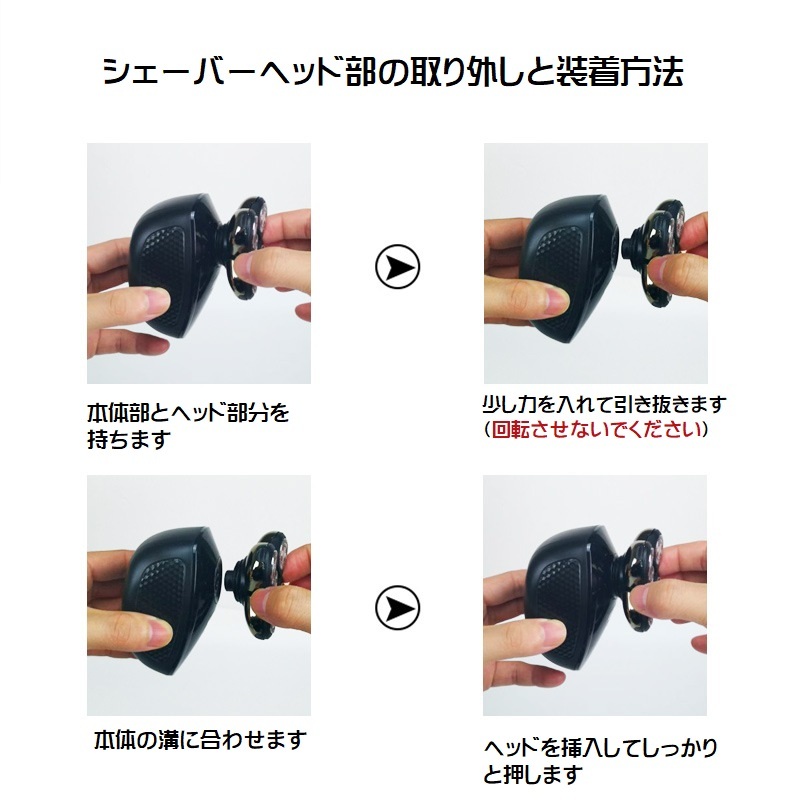 シェーバーヘッド部の取り外しと装着方法

本体部とヘッド部分を持ちます

少し力を入れて引き抜きます
(回転させないでください)

本体の溝に合わせます

ヘッドを挿入してしっかりと押します