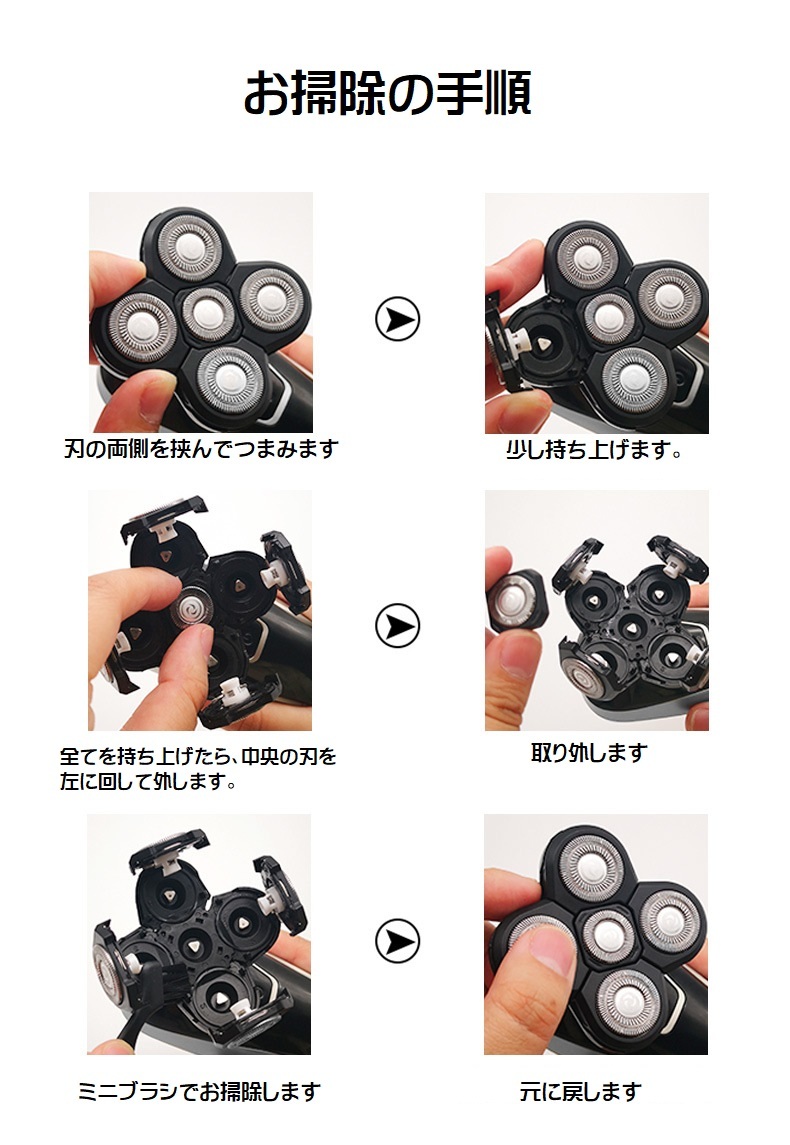 お掃除の手順

刃の両側を挟んでつまみます

少し持ち上げます。

全てを持ち上げたら、中央の刃を左に回して外します。

取り外します

ミニブラシでお掃除します

元に戻します