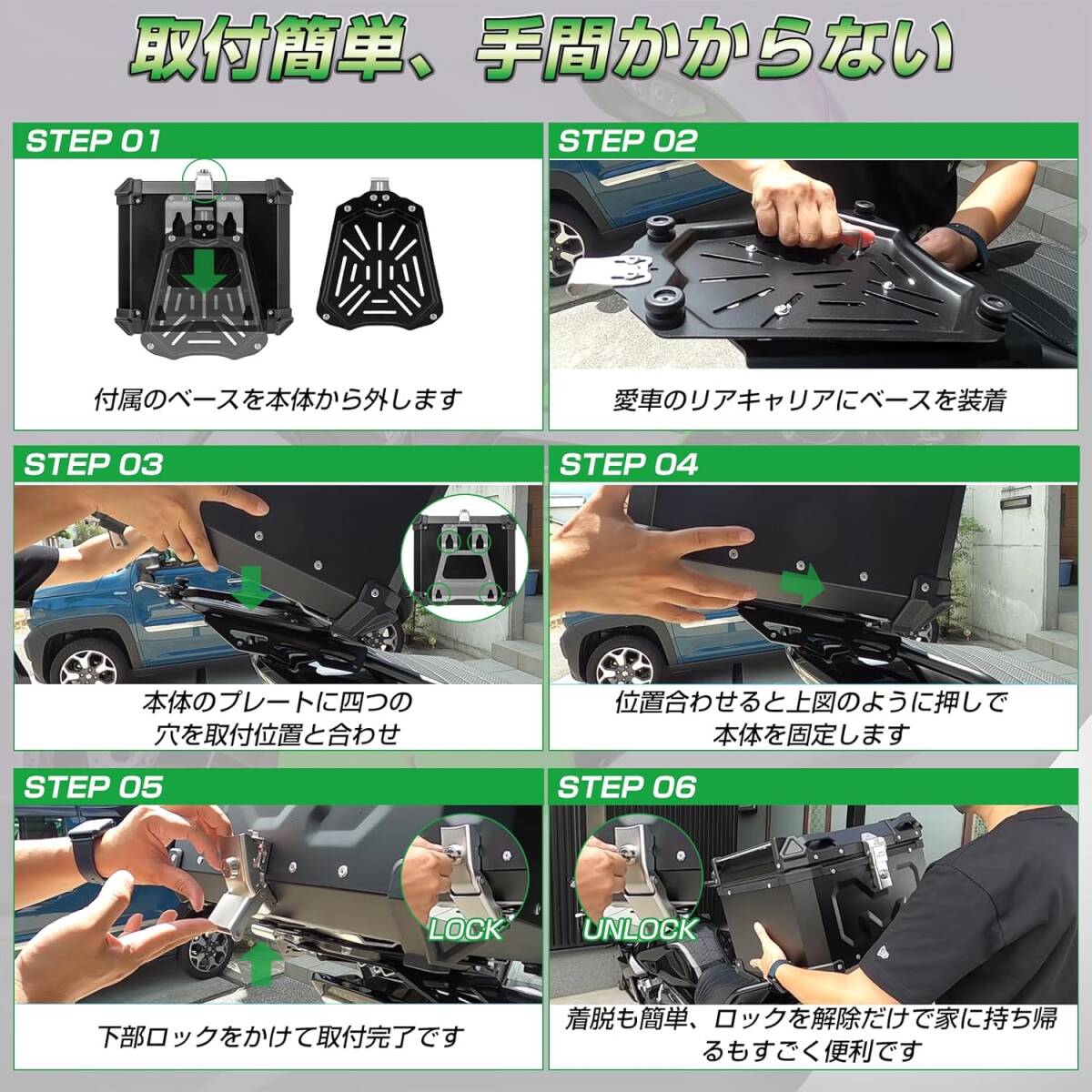 取付簡単、手間かからない

STEP 01

付属のベースを本体から外します

STEP 02

愛車のリアキャリアにベースを装着

STEP 03

本体のプレートに四つの穴を取付位置と合わせ

STEP 04

位置合わせると上図のように押しで本体を固定します

STEP 05

LOCK

下部ロックをかけて取付完了です

STEP 06

UNLOCK

着脱も簡単、ロックを解除だけで家に持ち帰るもすごく便利です