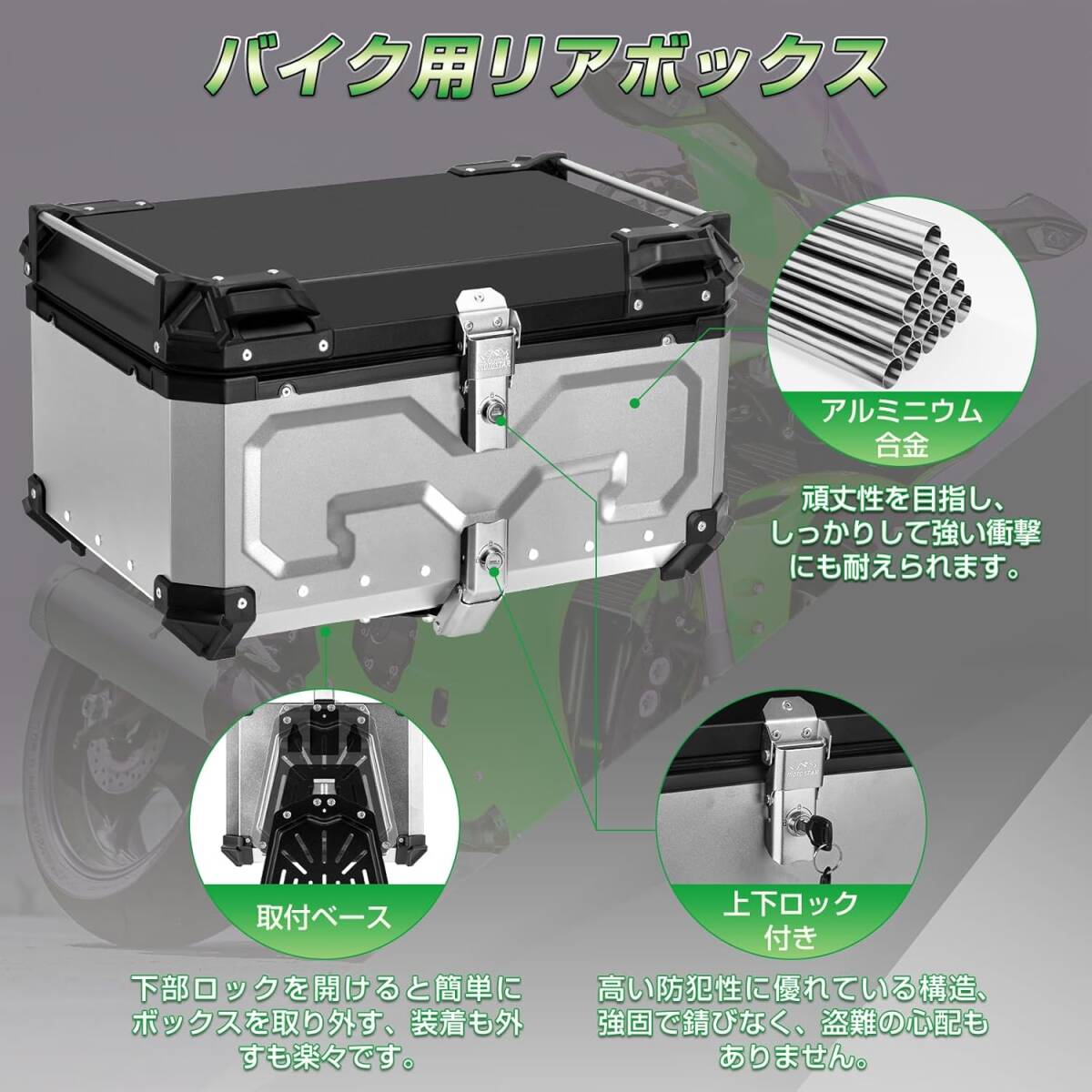 バイク用リアボックス

MOTOSTAR

アルミニウム合金

頑丈性を目指し、しっかりして強い衝撃にも耐えられます。

取付ベース

下部ロックを開けると簡単にボックスを取り外す、装着も外すも楽々です。

MOTOSTAR

上下ロック付き

高い防犯性に優れている構造、強固で錆びなく、盗難の心配もありません。