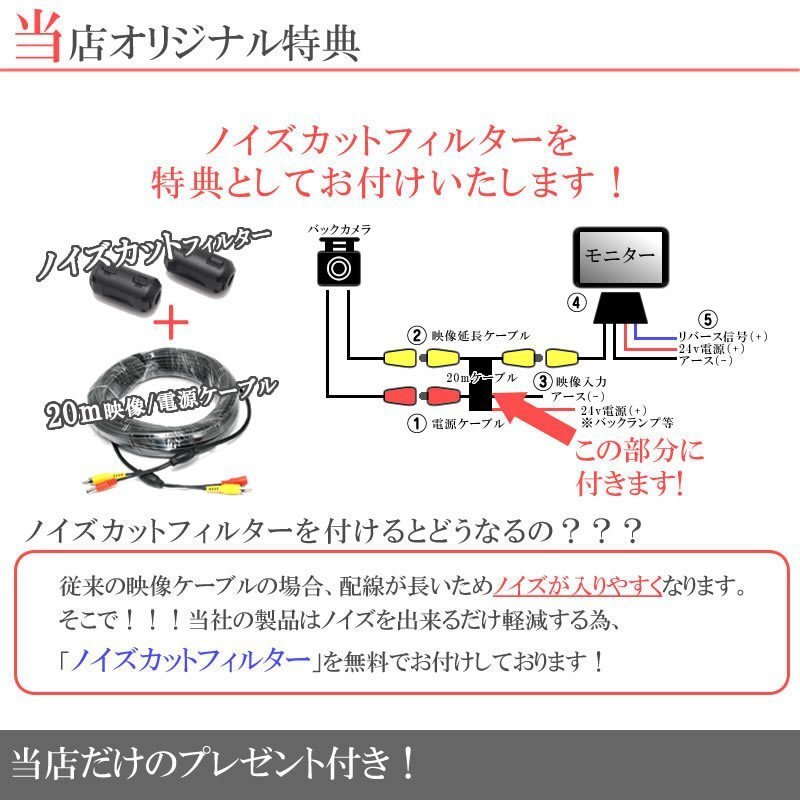 当店オリジナル特典

ノイズカットフィルターを
特典としてお付けいたします！

ノイズカットフィルター
＋
20m映像/電源ケーブル

バックカメラ

モニター

④

⑤ リバース信号(+)
24v電源(+)
アース(-)

② 映像延長ケーブル

20mケーブル

③ 映像入力
アース(-)

24v電源(+)
※バックランプ等

① 電源ケーブル

この部分に
付きます!

ノイズカットフィルターを付けるとどうなるの？？？

従来の映像ケーブルの場合、配線が長いためノイズが入りやすくなります。
そこで！！！当社の製品はノイズを出来るだけ軽減する為、
「ノイズカットフィルター」を無料でお付けしております！

当店だけのプレゼント付き！