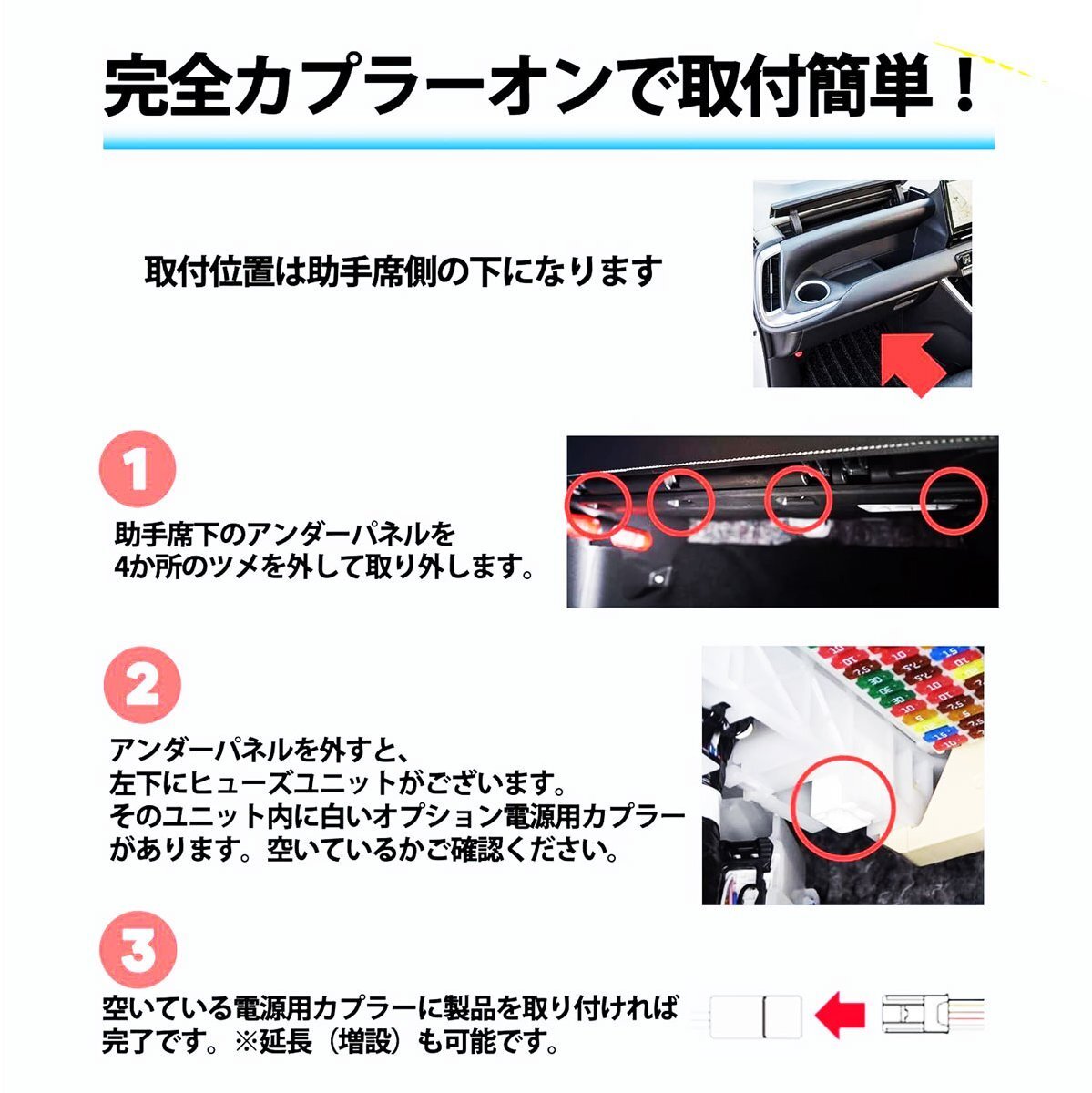 完全カプラーオンで取付簡単！

取付位置は助手席側の下になります

1

助手席下のアンダーパネルを
4か所のツメを外して取り外します。

2

アンダーパネルを外すと、
左下にヒューズユニットがございます。
そのユニット内に白いオプション電源用カプラーがあります。空いているかご確認ください。

3

空いている電源用カプラーに製品を取り付ければ完了です。※延長（増設）も可能です。