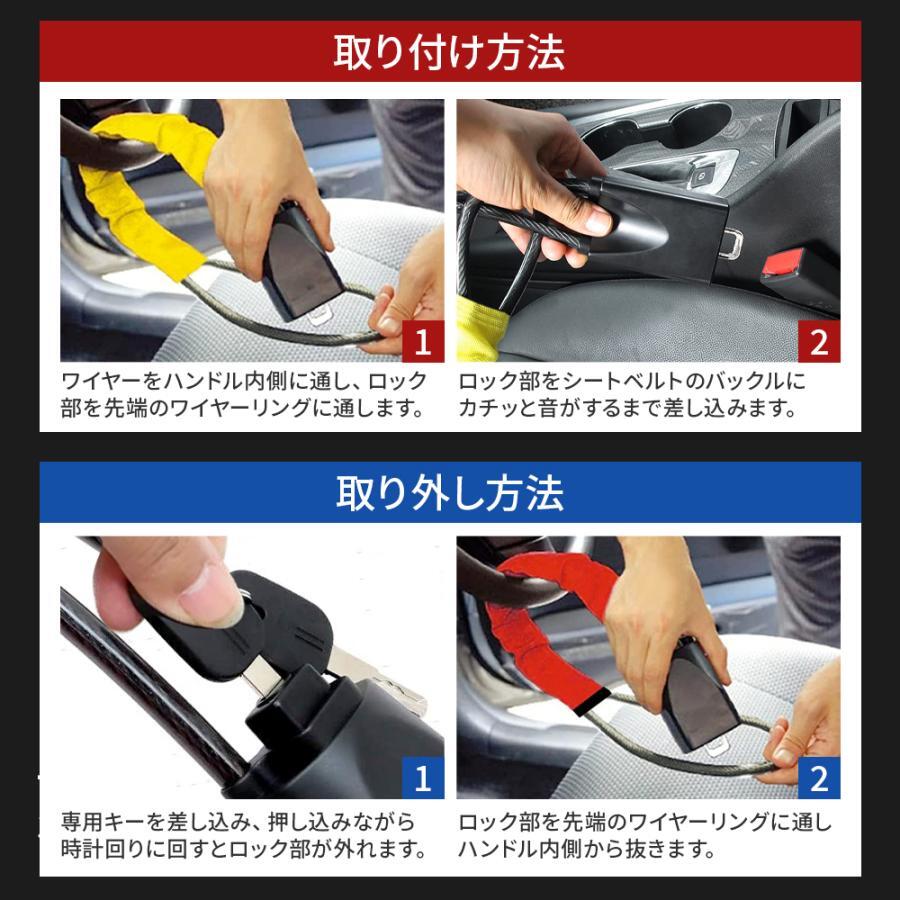 取り付け方法

1

ワイヤーをハンドル内側に通し、ロック部を先端のワイヤーリングに通します。

2

ロック部をシートベルトのバックルにカチッと音がするまで差し込みます。

取り外し方法

1

専用キーを差し込み、押し込みながら時計回りに回すとロック部が外れます。

2

ロック部を先端のワイヤーリングに通しハンドル内側から抜きます。