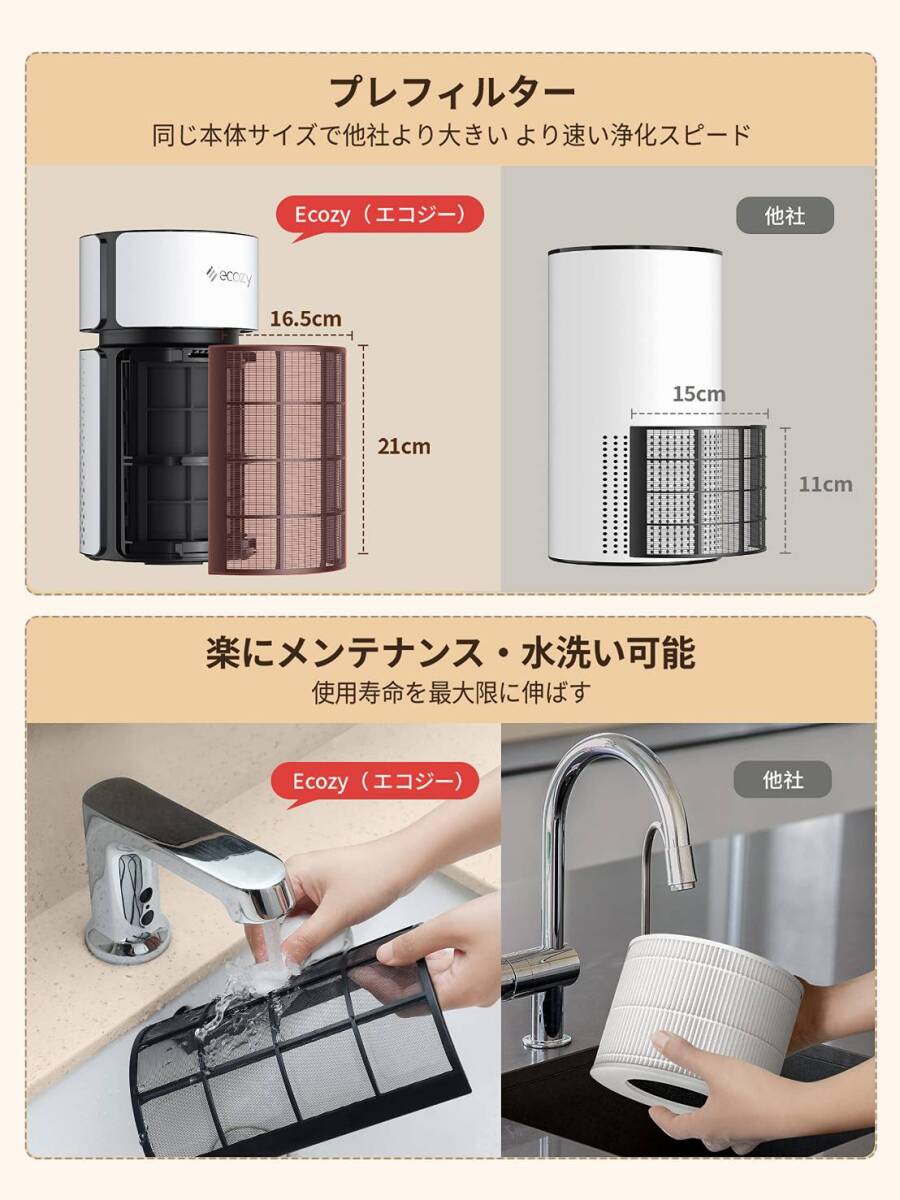 プレフィルター
同じ本体サイズで他社より大きい より速い浄化スピード

Ecozy（エコジー）

ecozy

16.5cm

21cm

他社

15cm

11cm

楽にメンテナンス・水洗い可能
使用寿命を最大限に伸ばす

Ecozy（エコジー）

他社