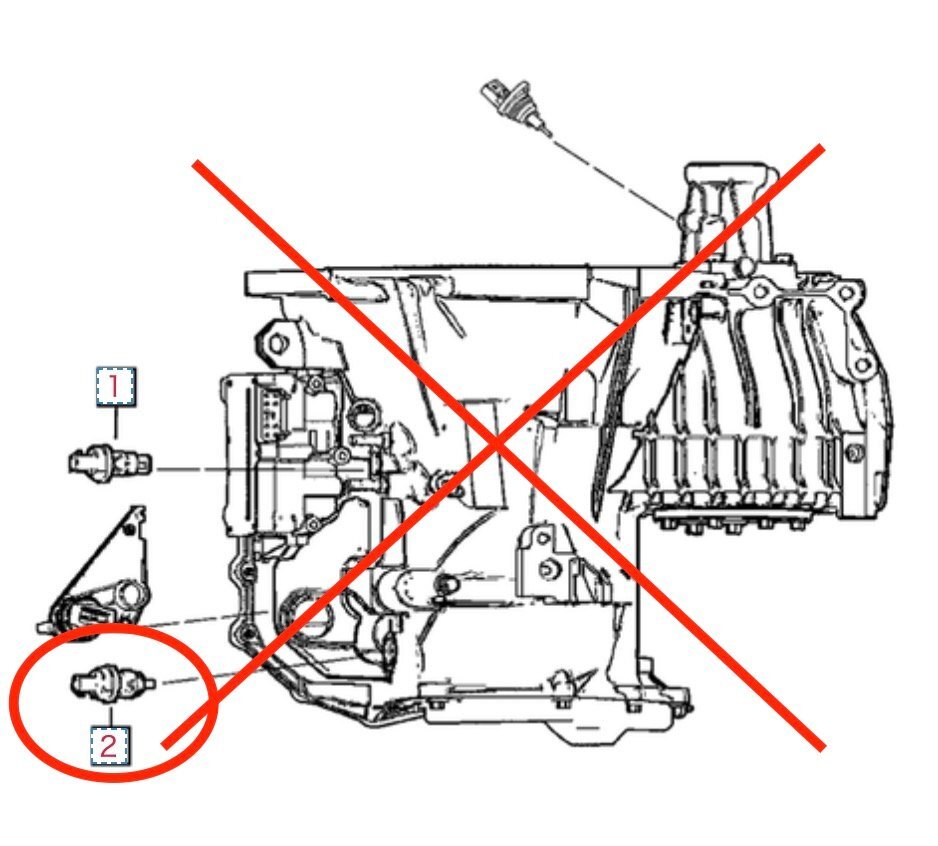 1

2