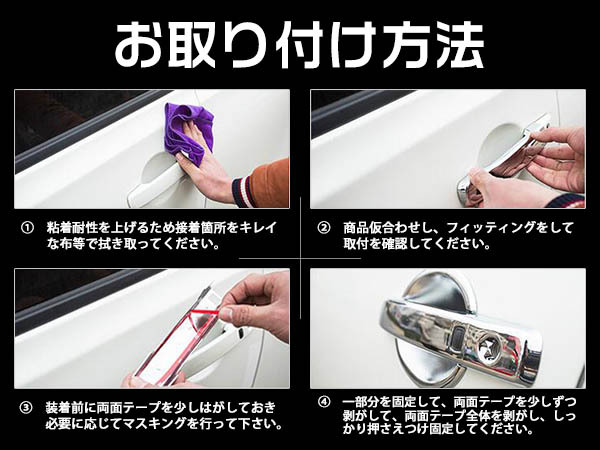 お取り付け方法

① 粘着耐性を上げるため接着箇所をキレイな布等で拭き取ってください。

② 商品仮合わせし、フィッティングをして取付を確認してください。

③ 装着前に両面テープを少しはがしておき必要に応じてマスキングを行って下さい。

④ 一部分を固定して、両面テープを少しずつ剥がして、両面テープ全体を剥がし、しっかり押さえつけ固定してください。