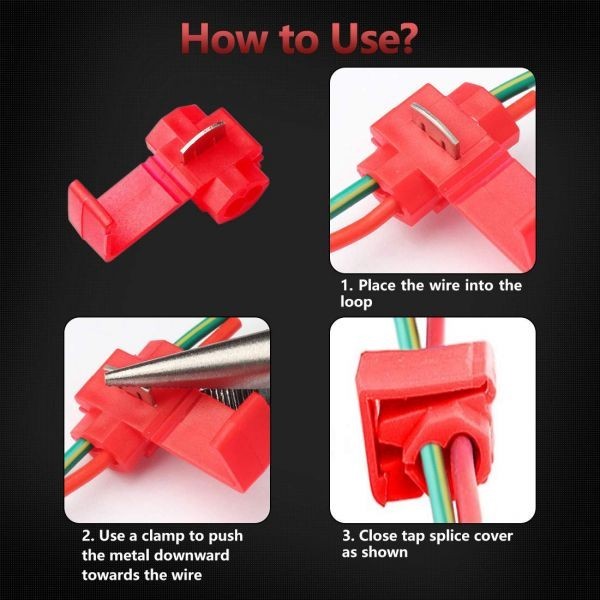 How to Use?

1. Place the wire into the loop

2. Use a clamp to push the metal downward towards the wire

3. Close tap splice cover as shown