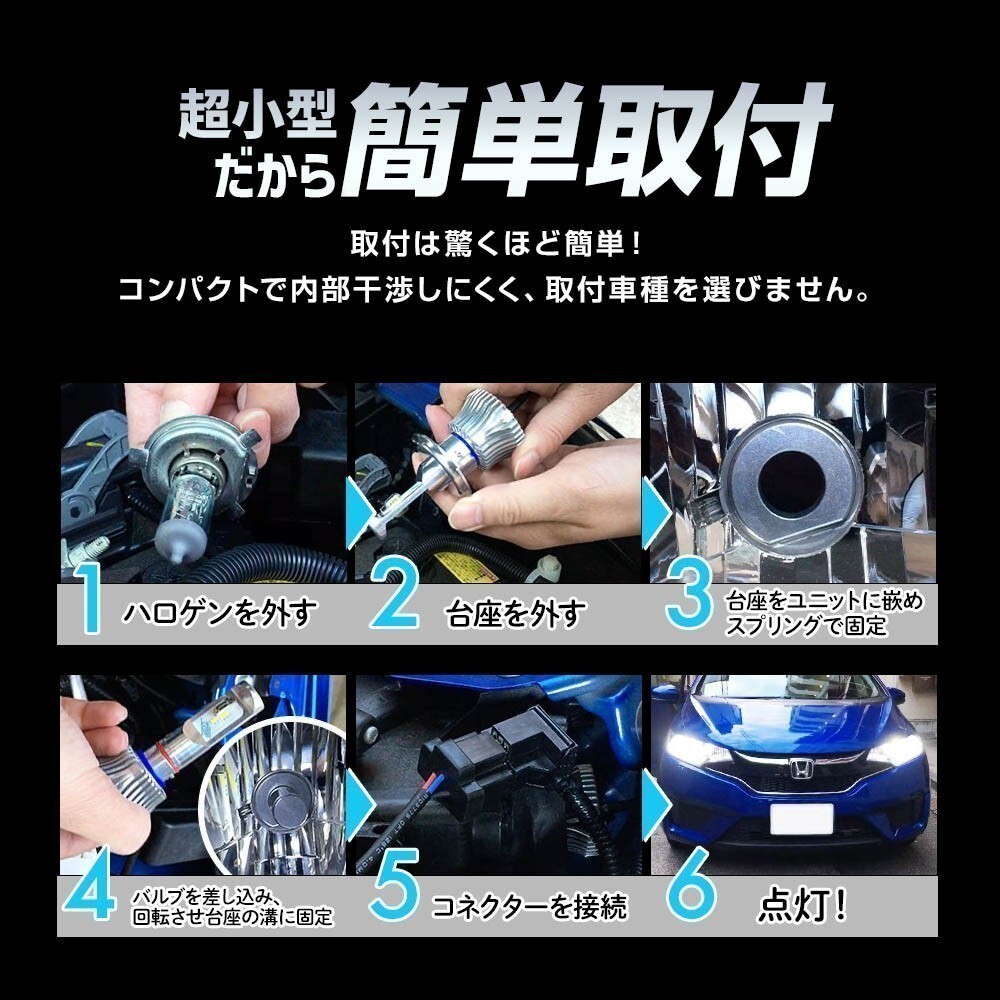 超小型だから簡単取付

取付は驚くほど簡単！
コンパクトで内部干渉しにくく、取付車種を選びません。

1 ハロゲンを外す

2 台座を外す

3 台座をユニットに嵌めスプリングで固定

4 バルブを差し込み、回転させ台座の溝に固定

5 コネクターを接続

6 点灯！