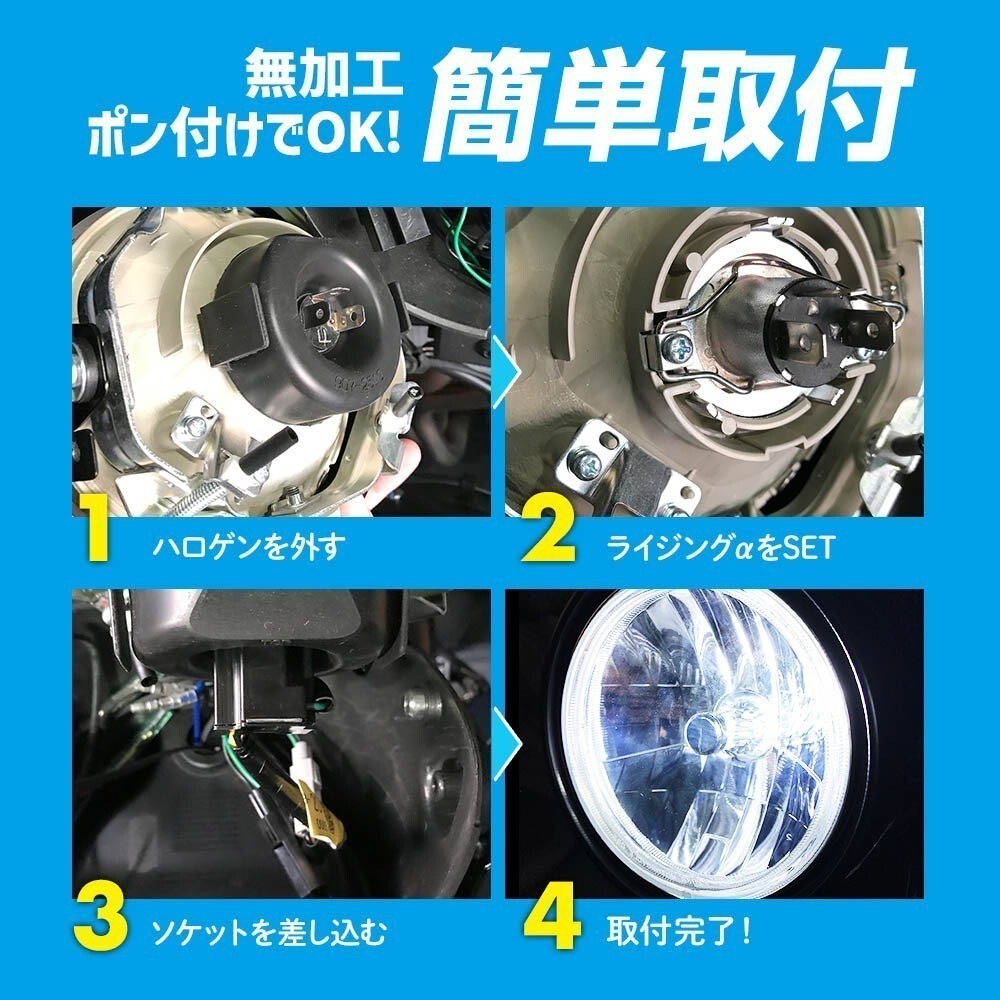 無加工
ポン付けでOK!
簡単取付

1 ハロゲンを外す

2 ライジングαをSET

3 ソケットを差し込む

4 取付完了!