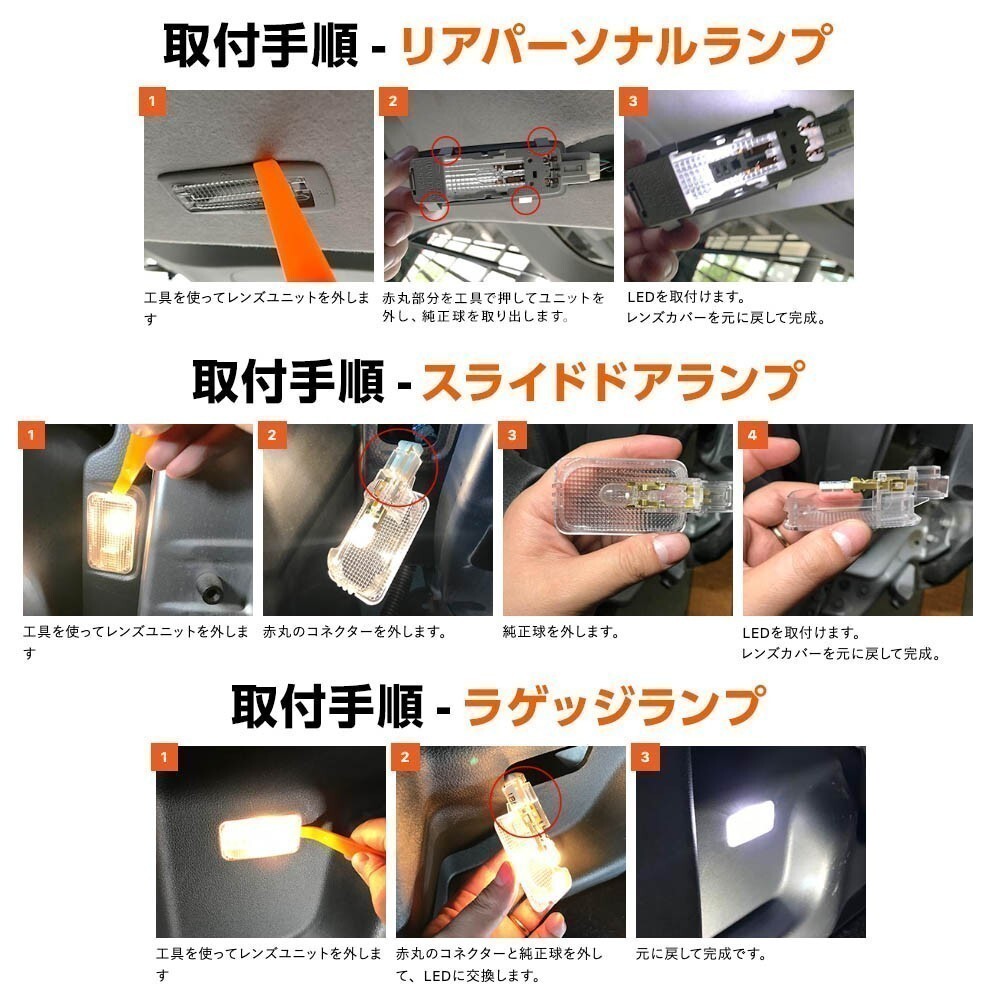 取付手順 - リアパーソナルランプ

1

工具を使ってレンズユニットを外します

2

赤丸部分を工具で押してユニットを外し、純正球を取り出します。

3

LEDを取付けます。
レンズカバーを元に戻して完成。

取付手順 - スライドドアランプ

1

工具を使ってレンズユニットを外します

2

赤丸のコネクターを外します。

3

純正球を外します。

4

LEDを取付けます。
レンズカバーを元に戻して完成。

取付手順 - ラゲッジランプ

1

工具を使ってレンズユニットを外します

2

赤丸のコネクターと純正球を外して、LEDに交換します。

3

元に戻して完成です。