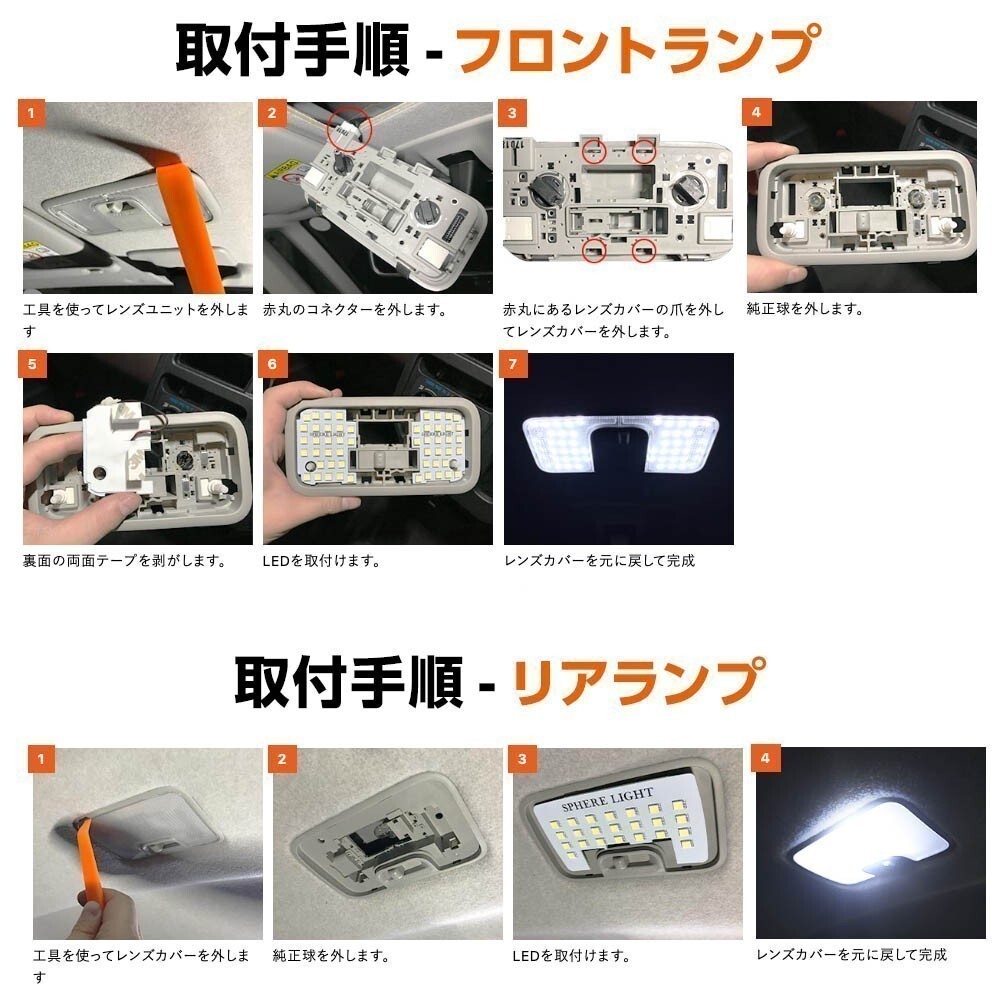 取付手順 - フロントランプ

1
工具を使ってレンズユニットを外します

2
赤丸のコネクターを外します。

3
赤丸にあるレンズカバーの爪を外してレンズカバーを外します。

4
純正球を外します。

5
裏面の両面テープを剥がします。

6
LEDを取付けます。

7
レンズカバーを元に戻して完成

取付手順 - リアランプ

1
工具を使ってレンズカバーを外します

2
純正球を外します。

3
SPHERE LIGHT
LEDを取付けます。

4
レンズカバーを元に戻して完成