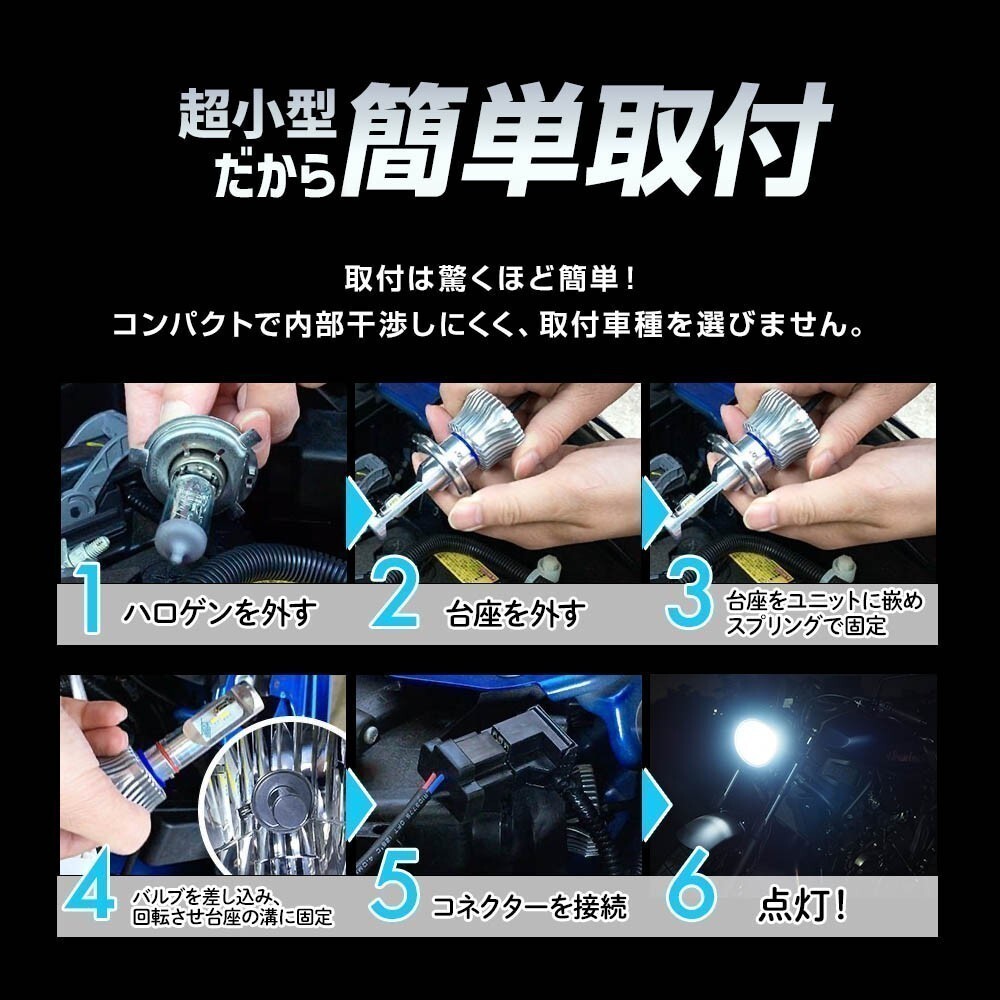 超小型だから簡単取付

取付は驚くほど簡単！
コンパクトで内部干渉しにくく、取付車種を選びません。

1 ハロゲンを外す

2 台座を外す

3 台座をユニットに嵌めスプリングで固定

4 バルブを差し込み、回転させ台座の溝に固定

5 コネクターを接続

6 点灯！