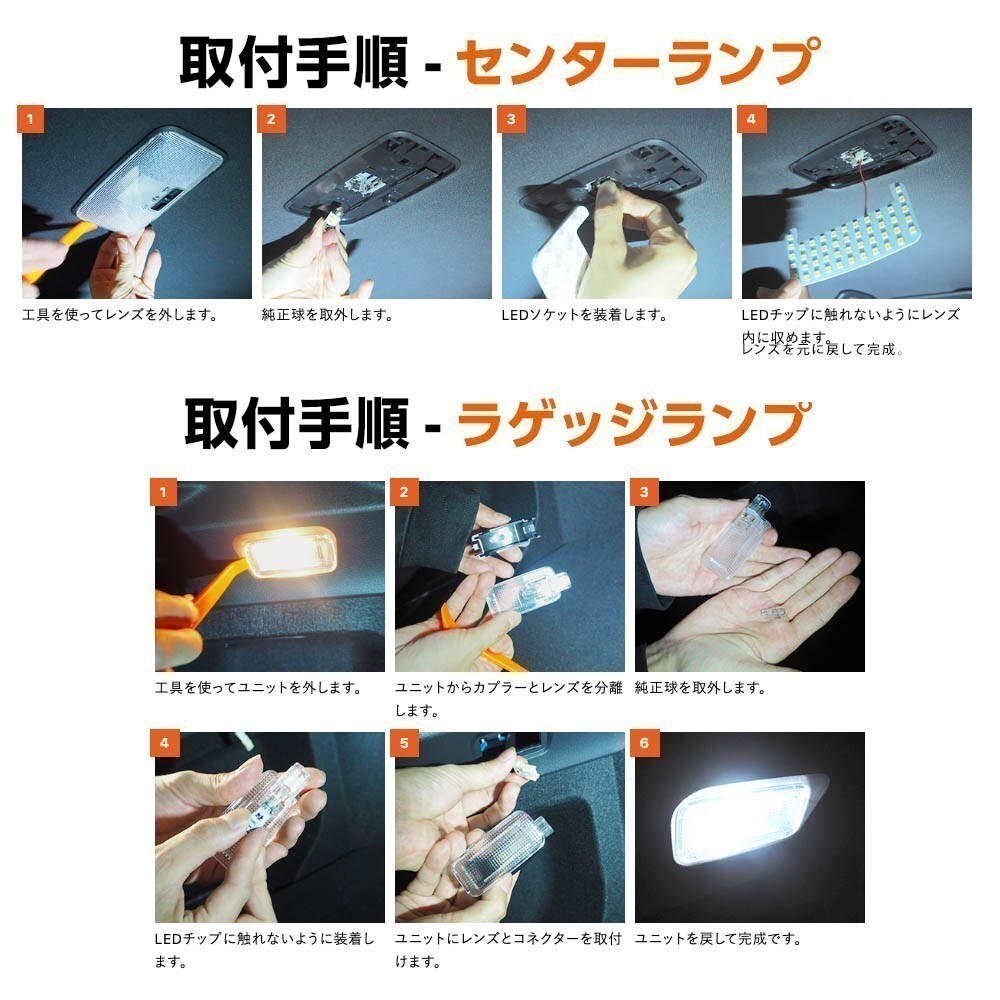 取付手順 - センターランプ

1

工具を使ってレンズを外します。

2

純正球を取外します。

3

LEDソケットを装着します。

4

LEDチップに触れないようにレンズ内に収めます。
レンズを元に戻して完成。

取付手順 - ラゲッジランプ

1

工具を使ってユニットを外します。

2

ユニットからカプラーとレンズを分離します。

3

純正球を取外します。

4

LEDチップに触れないように装着します。

5

ユニットにレンズとコネクターを取付けます。

6

ユニットを戻して完成です。