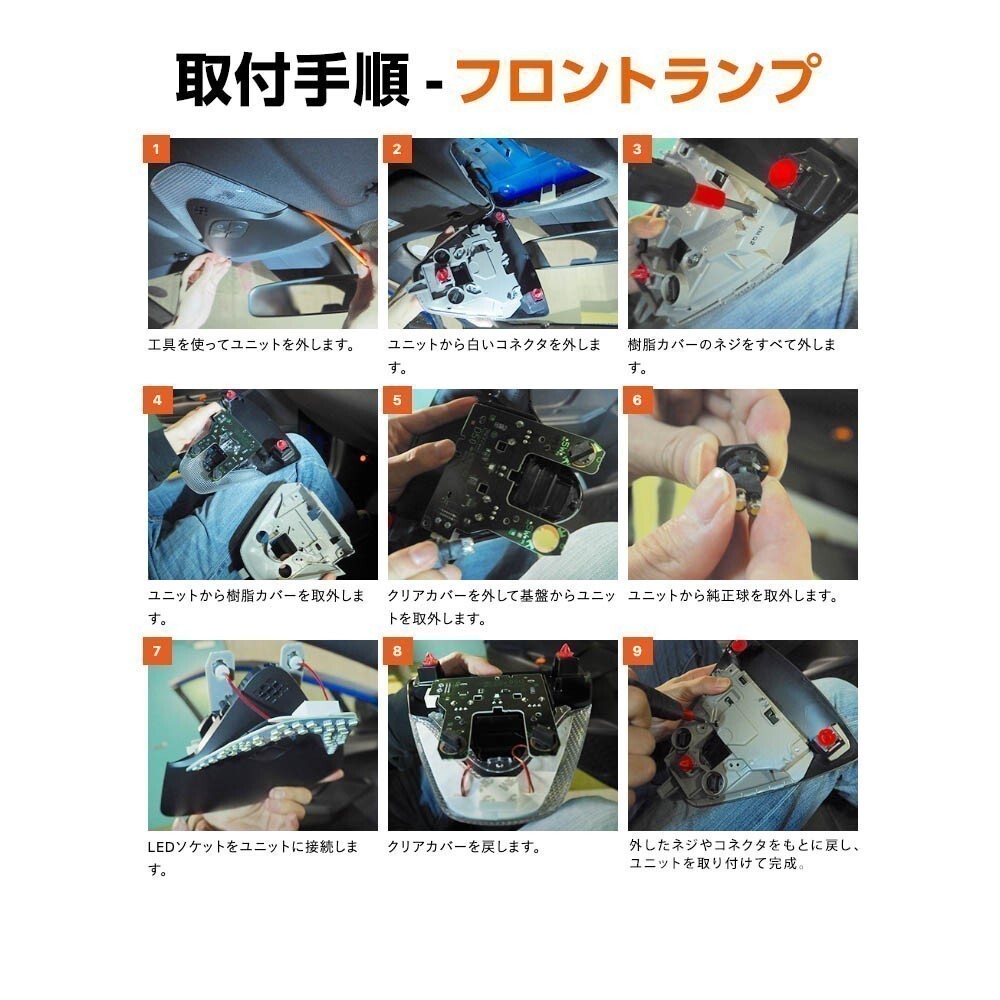 取付手順 - フロントランプ

1
工具を使ってユニットを外します。

2
ユニットから白いコネクタを外します。

3
樹脂カバーのネジをすべて外します。

4
ユニットから樹脂カバーを取外します。

5
クリアカバーを外して基盤からユニットを取外します。

6
ユニットから純正球を取外します。

7
LEDソケットをユニットに接続します。

8
クリアカバーを戻します。

9
外したネジやコネクタをもとに戻し、ユニットを取り付けて完成。