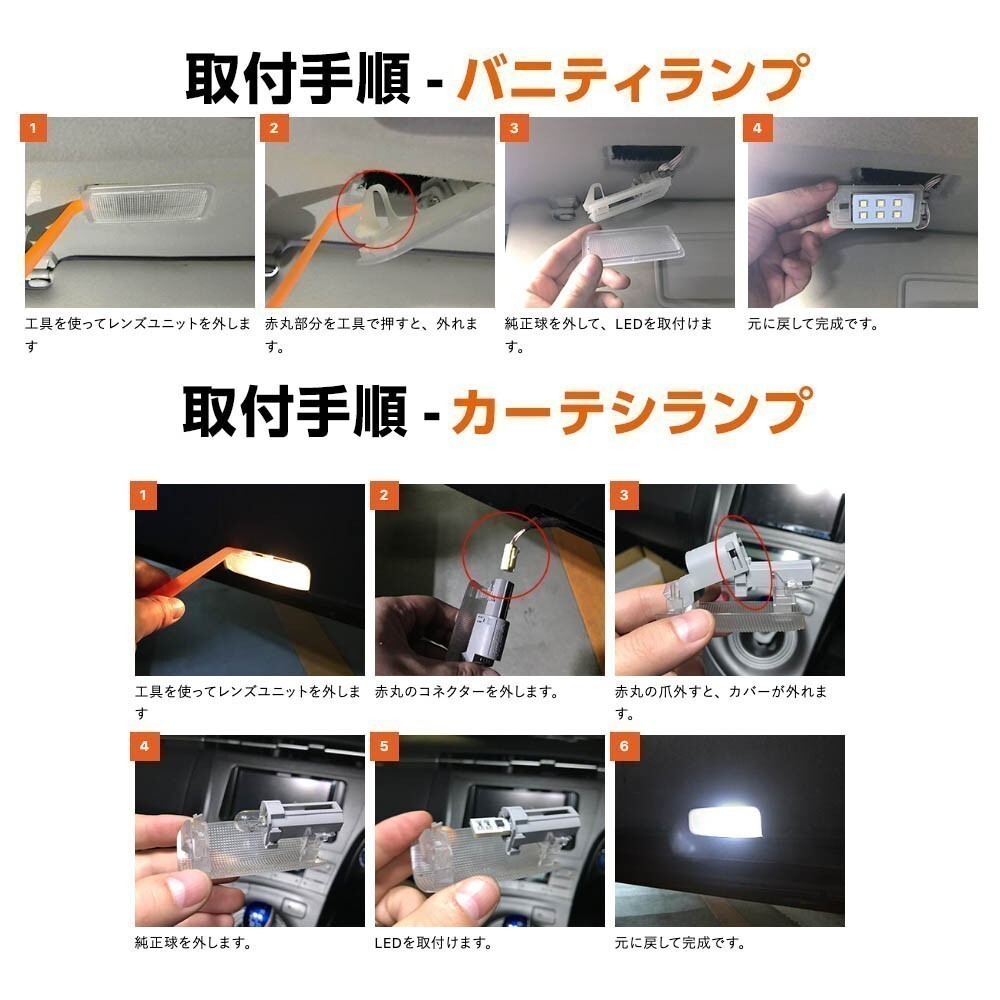 取付手順 - バニティランプ

1
工具を使ってレンズユニットを外します

2
赤丸部分を工具で押すと、外れます。

3
純正球を外して、LEDを取付けます。

4
元に戻して完成です。

取付手順 - カーテシランプ

1
工具を使ってレンズユニットを外します

2
赤丸のコネクターを外します。

3
赤丸の爪外すと、カバーが外れます。

4
純正球を外します。

5
LEDを取付けます。

6
元に戻して完成です。