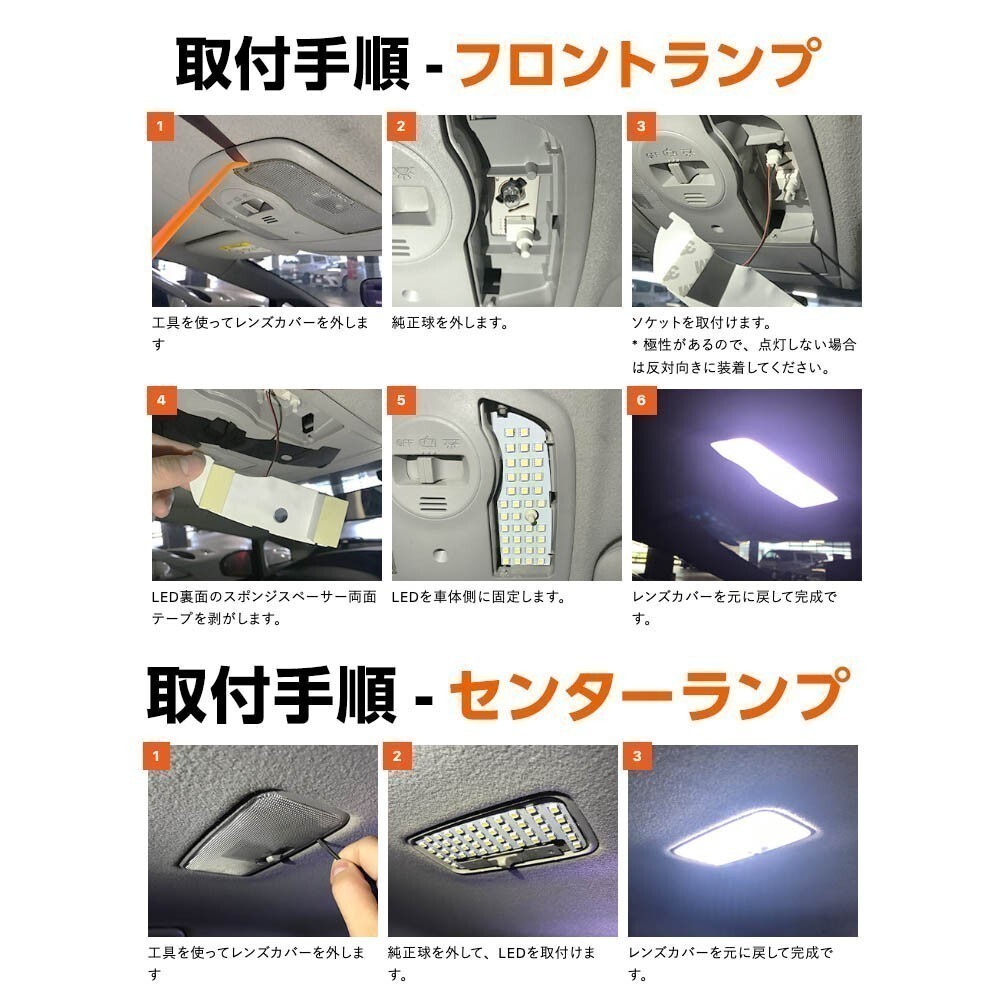 取付手順 - フロントランプ

1
工具を使ってレンズカバーを外します

2
純正球を外します。

3
ソケットを取付けます。
* 極性があるので、点灯しない場合は反対向きに装着してください。

4
LED裏面のスポンジスペーサー両面テープを剥がします。

5
LEDを車体側に固定します。

6
レンズカバーを元に戻して完成です。

取付手順 - センターランプ

1
工具を使ってレンズカバーを外します

2
純正球を外して、LEDを取付けます。

3
レンズカバーを元に戻して完成です。