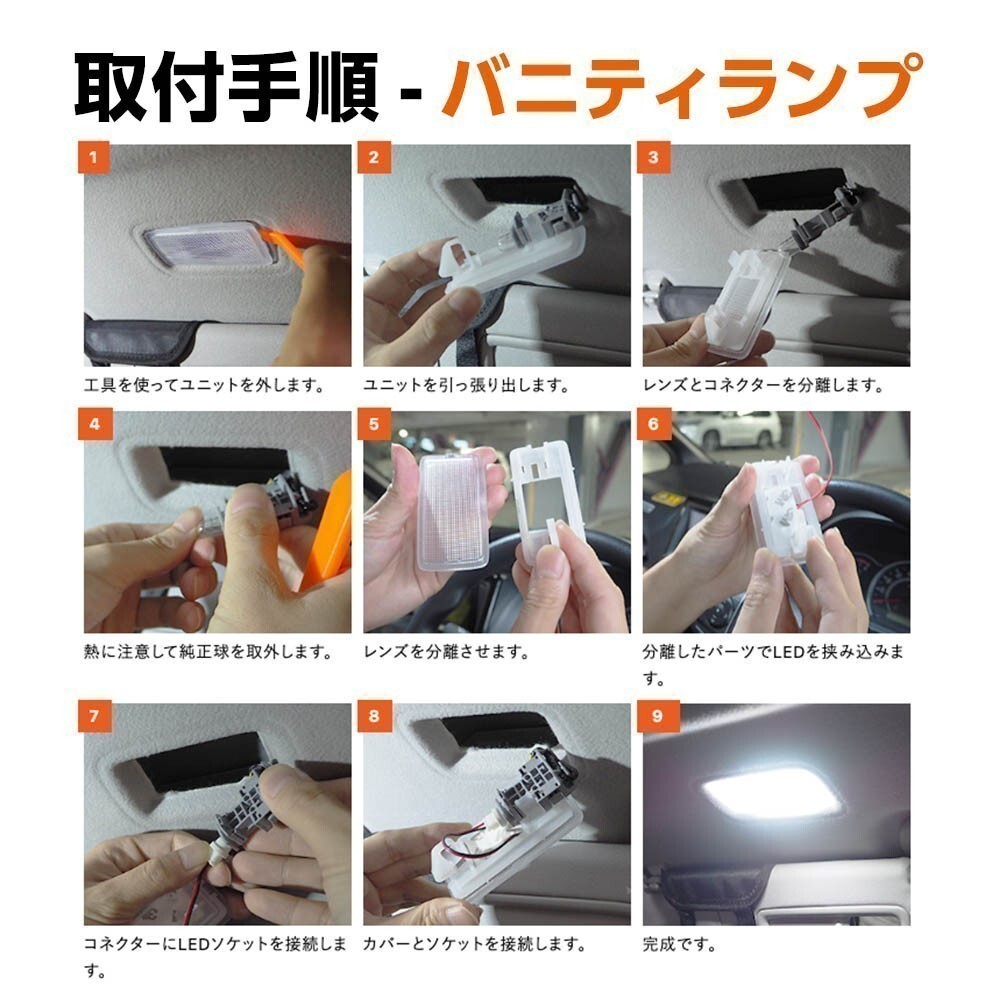 取付手順 - バニティランプ

1
工具を使ってユニットを外します。

2
ユニットを引っ張り出します。

3
レンズとコネクターを分離します。

4
熱に注意して純正球を取外します。

5
レンズを分離させます。

6
分離したパーツでLEDを挟み込みます。

7
コネクターにLEDソケットを接続します。

8
カバーとソケットを接続します。

9
完成です。