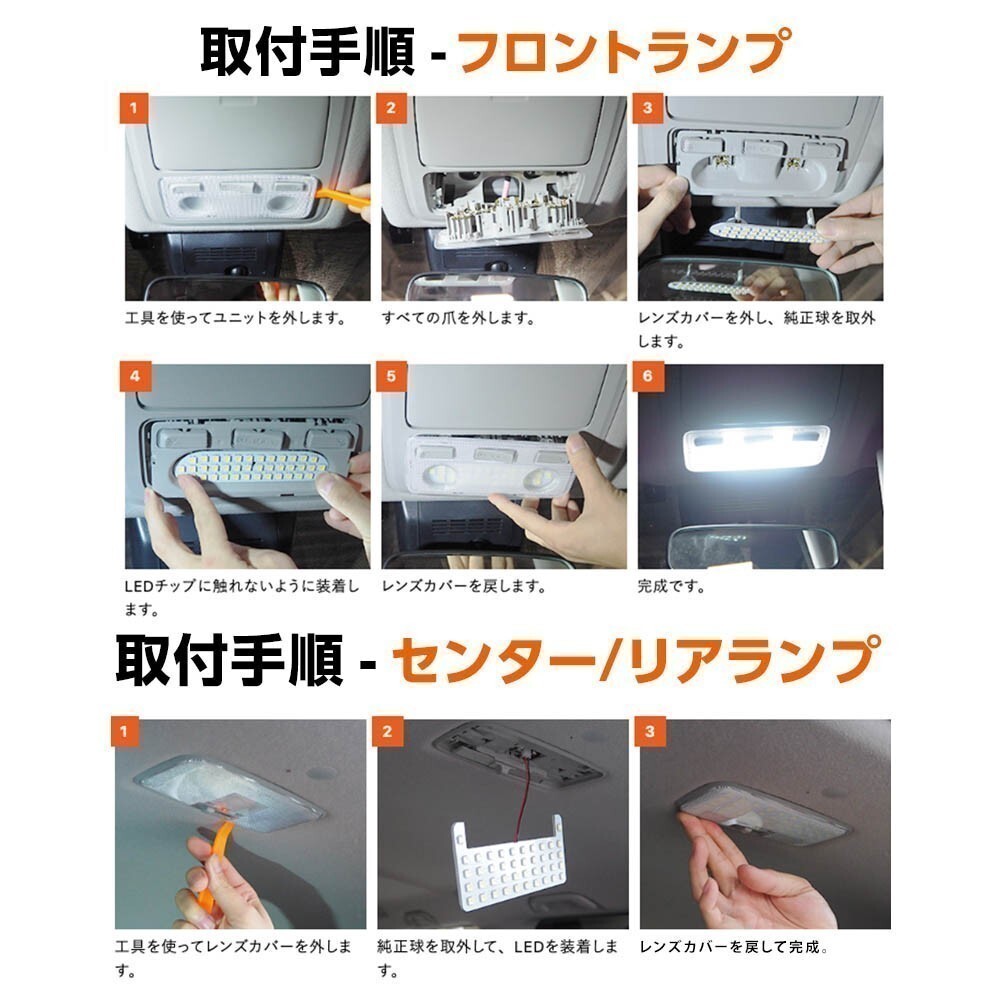 取付手順 - フロントランプ

1

工具を使ってユニットを外します。

2

すべての爪を外します。

3

レンズカバーを外し、純正球を取外します。

4

LEDチップに触れないように装着します。

5

レンズカバーを戻します。

6

完成です。

取付手順 - センター/リアランプ

1

工具を使ってレンズカバーを外します。

2

純正球を取外して、LEDを装着します。

3

レンズカバーを戻して完成。