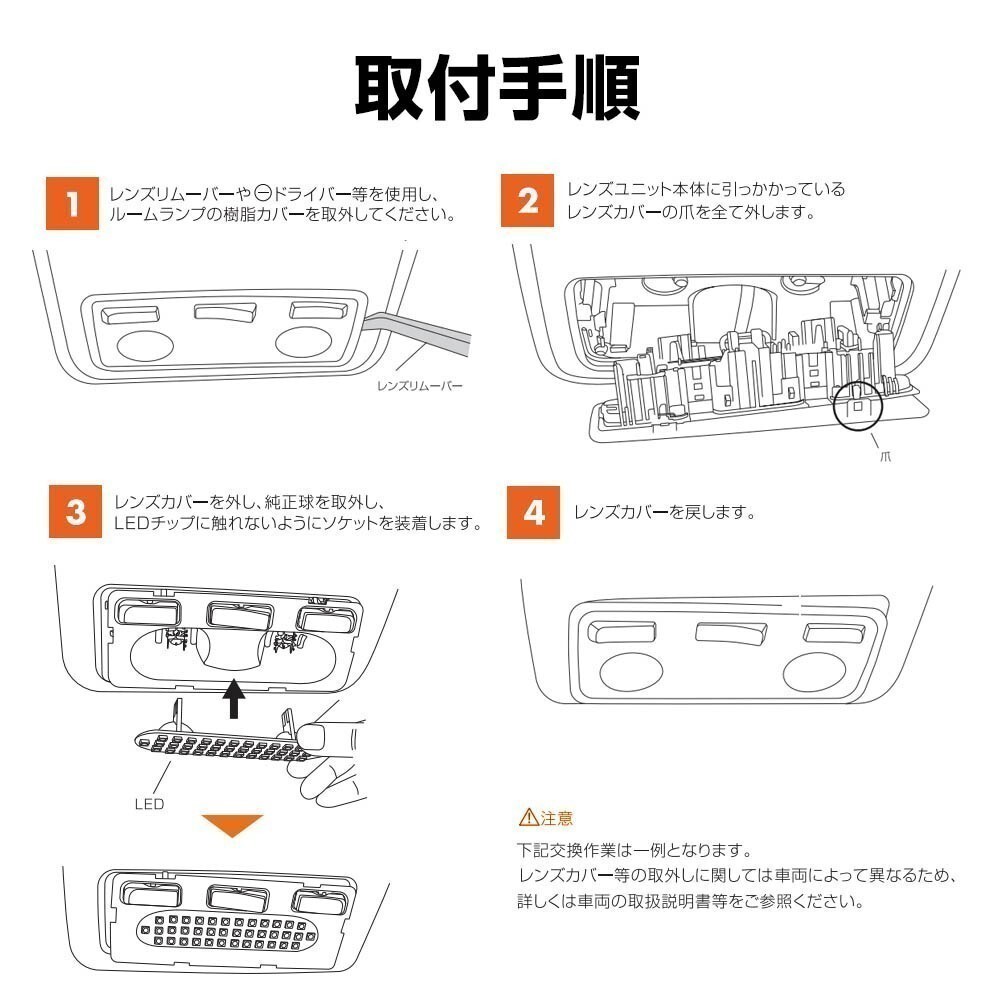 取付手順

1
レンズリムーバーや⊖ドライバー等を使用し、ルームランプの樹脂カバーを取外してください。

レンズリムーバー

2
レンズユニット本体に引っかかっているレンズカバーの爪を全て外します。

爪

3
レンズカバーを外し、純正球を取外し、LEDチップに触れないようにソケットを装着します。

LED

4
レンズカバーを戻します。

⚠注意
下記交換作業は一例となります。
レンズカバー等の取外しに関しては車両によって異なるため、詳しくは車両の取扱説明書等をご参照ください。