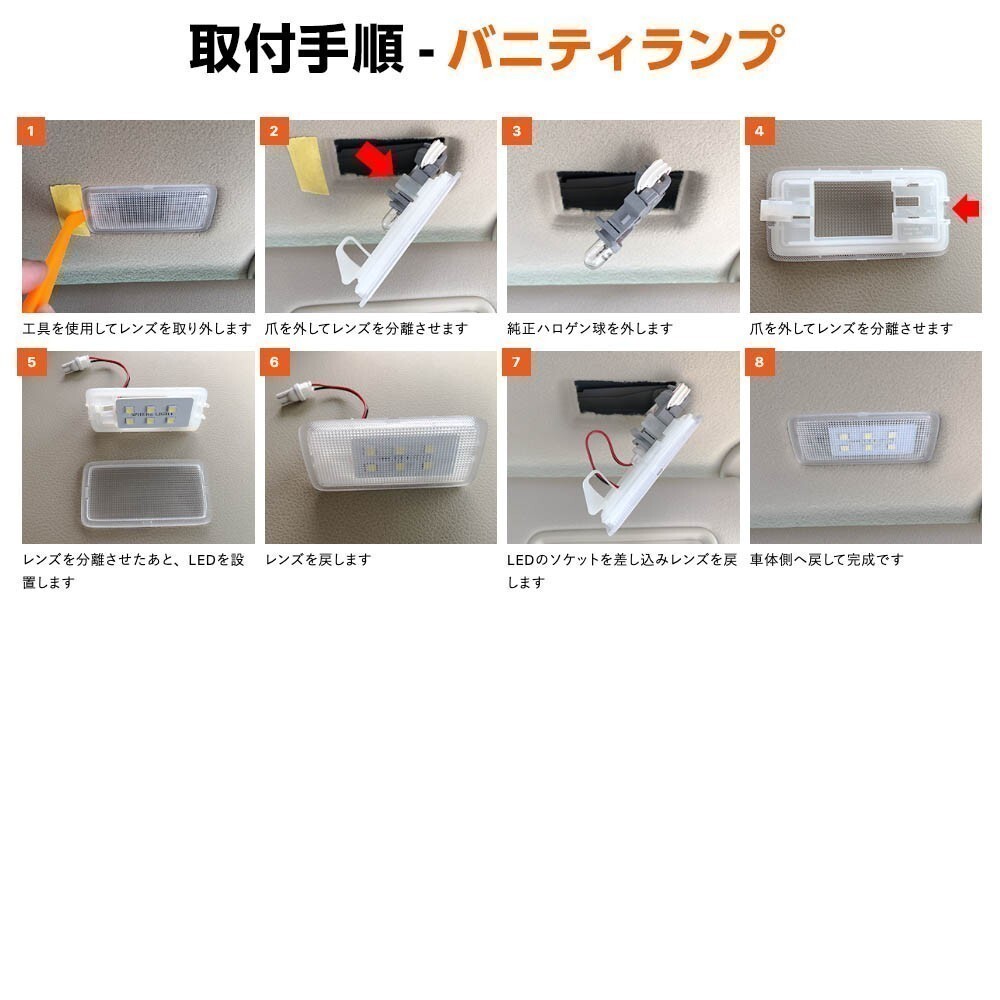 取付手順 - バニティランプ

1

工具を使用してレンズを取り外します

2

爪を外してレンズを分離させます

3

純正ハロゲン球を外します

4

爪を外してレンズを分離させます

5

レンズを分離させたあと、LEDを設置します

6

レンズを戻します

7

LEDのソケットを差し込みレンズを戻します

8

車体側へ戻して完成です