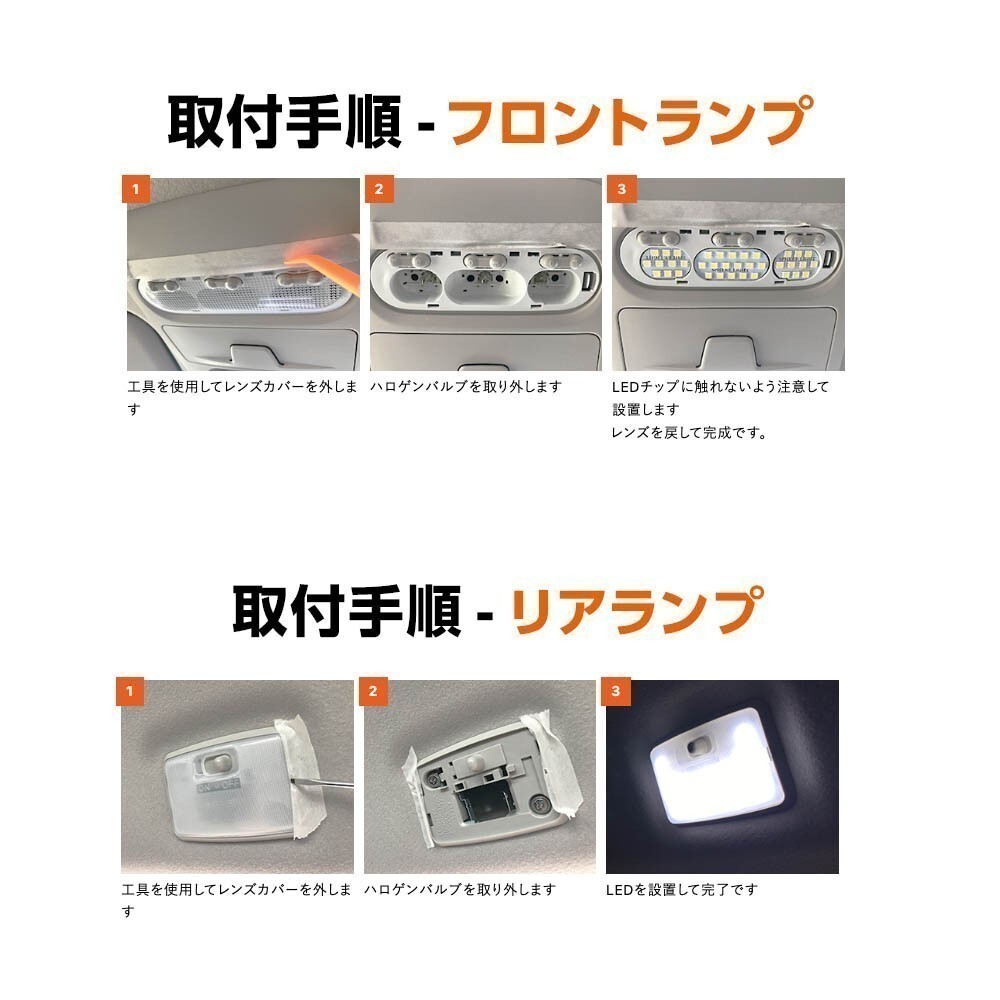 取付手順 - フロントランプ

1

工具を使用してレンズカバーを外します

2

ハロゲンバルブを取り外します

3

LEDチップに触れないよう注意して設置します
レンズを戻して完成です。

取付手順 - リアランプ

1

工具を使用してレンズカバーを外します

2

ハロゲンバルブを取り外します

3

LEDを設置して完了です