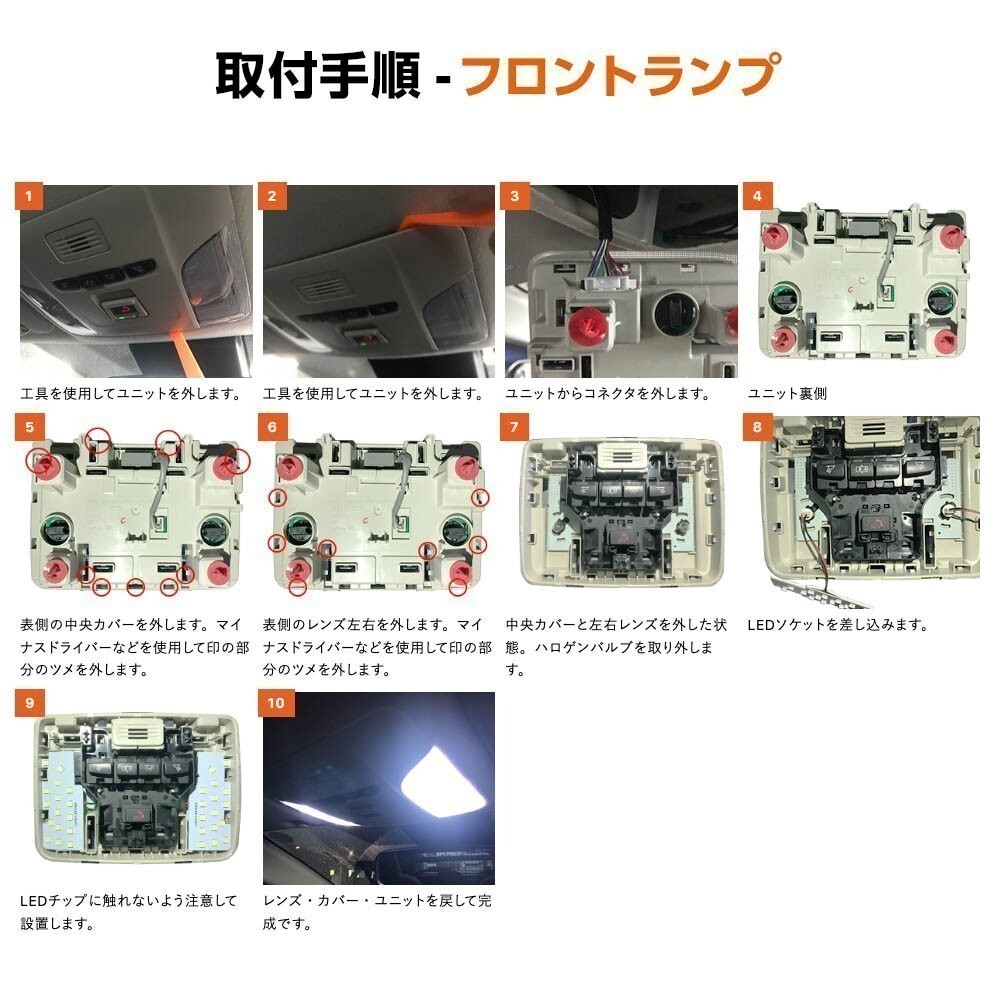 取付手順 - フロントランプ

1
工具を使用してユニットを外します。

2
工具を使用してユニットを外します。

3
ユニットからコネクタを外します。

4
ユニット裏側

5
表側の中央カバーを外します。マイナスドライバーなどを使用して印の部分のツメを外します。

6
表側のレンズ左右を外します。マイナスドライバーなどを使用して印の部分のツメを外します。

7
中央カバーと左右レンズを外した状態。ハロゲンバルブを取り外します。

8
LEDソケットを差し込みます。

9
LEDチップに触れないよう注意して設置します。

10
レンズ・カバー・ユニットを戻して完成です。