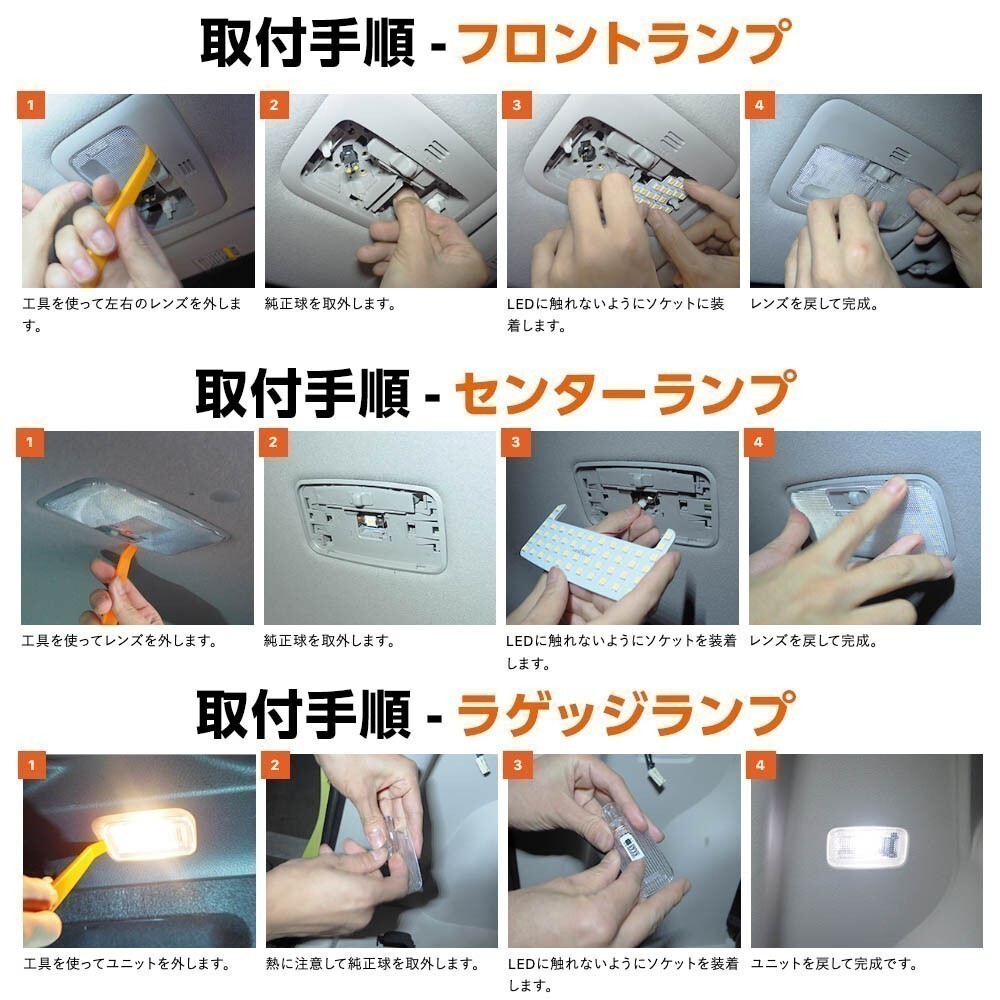 取付手順 - フロントランプ

1
工具を使って左右のレンズを外します。

2
純正球を取外します。

3
LEDに触れないようにソケットに装着します。

4
レンズを戻して完成。

取付手順 - センターランプ

1
工具を使ってレンズを外します。

2
純正球を取外します。

3
LEDに触れないようにソケットを装着します。

4
レンズを戻して完成。

取付手順 - ラゲッジランプ

1
工具を使ってユニットを外します。

2
熱に注意して純正球を取外します。

3
LEDに触れないようにソケットを装着します。

4
ユニットを戻して完成です。