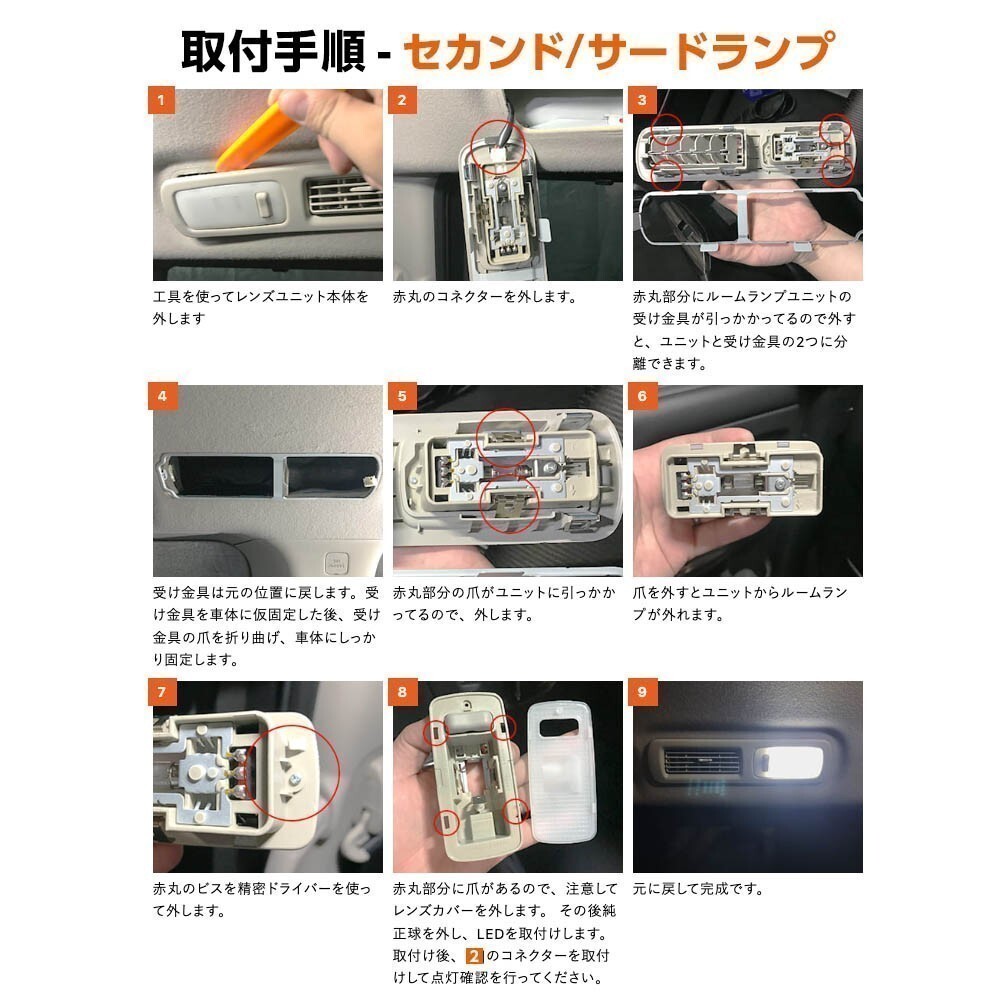 取付手順 - セカンド/サードランプ

1
工具を使ってレンズユニット本体を外します

2
赤丸のコネクターを外します。

3
赤丸部分にルームランプユニットの受け金具が引っかかってるので外すと、ユニットと受け金具の2つに分離できます。

4
受け金具は元の位置に戻します。受け金具を車体に仮固定した後、受け金具の爪を折り曲げ、車体にしっかり固定します。

5
赤丸部分の爪がユニットに引っかかってるので、外します。

6
爪を外すとユニットからルームランプが外れます。

7
赤丸のビスを精密ドライバーを使って外します。

8
赤丸部分に爪があるので、注意してレンズカバーを外します。 その後純正球を外し、LEDを取付けします。取付け後、2のコネクターを取付けして点灯確認を行ってください。

9
元に戻して完成です。