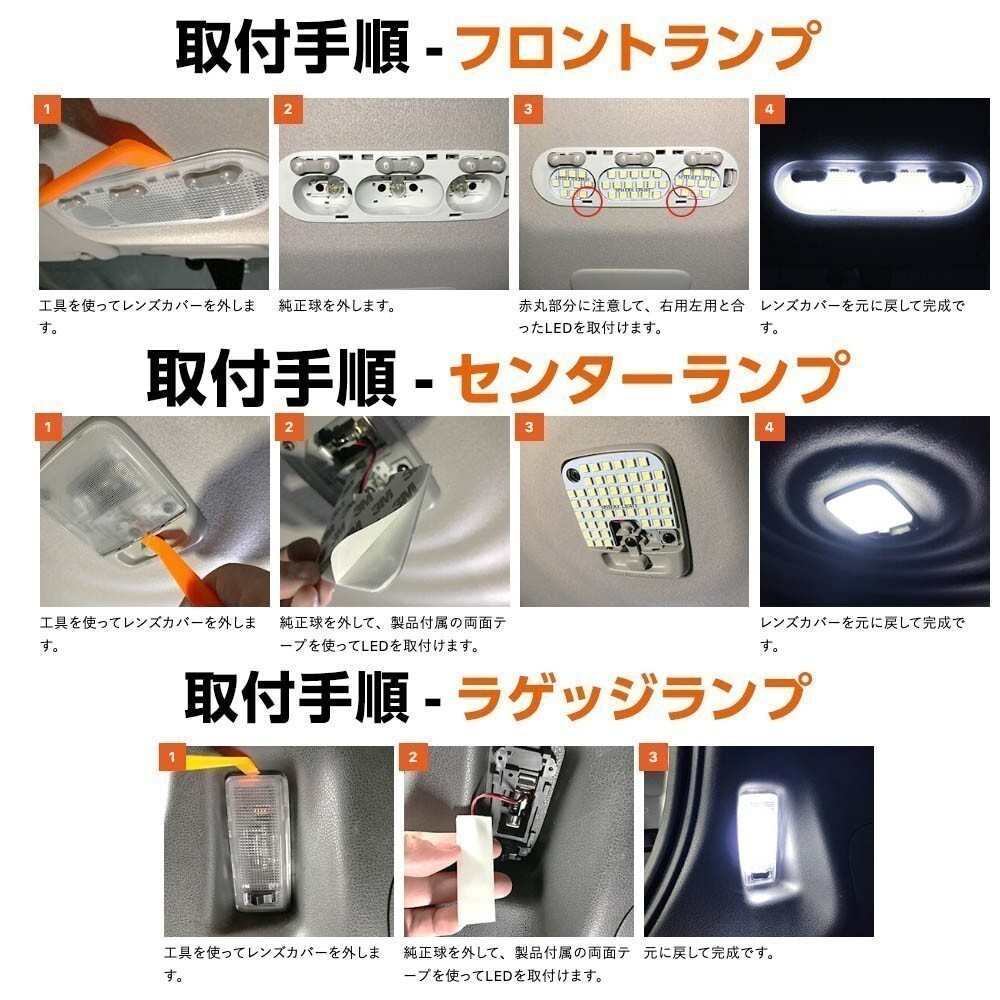 取付手順 - フロントランプ

1
工具を使ってレンズカバーを外します。

2
純正球を外します。

3
赤丸部分に注意して、右用左用と合ったLEDを取付けます。

4
レンズカバーを元に戻して完成です。

取付手順 - センターランプ

1
工具を使ってレンズカバーを外します。

2
純正球を外して、製品付属の両面テープを使ってLEDを取付けます。

3

4
レンズカバーを元に戻して完成です。

取付手順 - ラゲッジランプ

1
工具を使ってレンズカバーを外します。

2
純正球を外して、製品付属の両面テープを使ってLEDを取付けます。

3
元に戻して完成です。