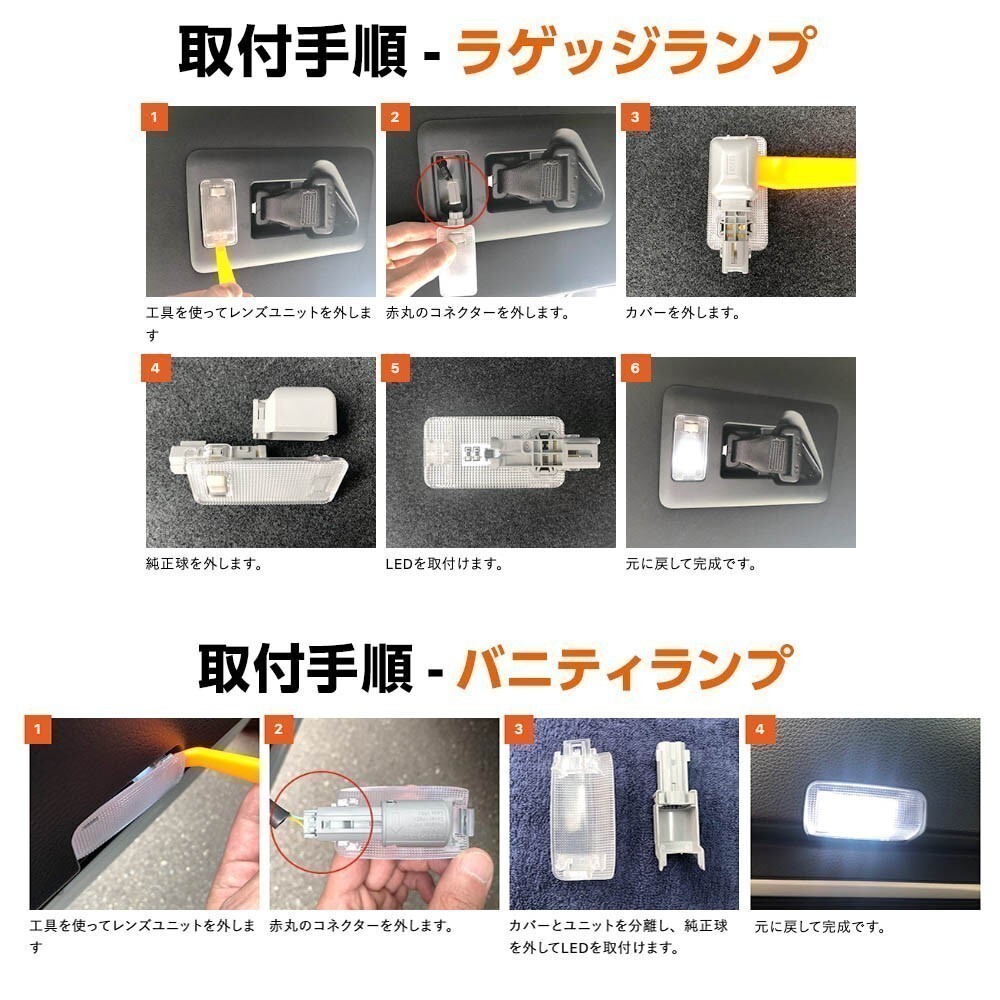 取付手順 - ラゲッジランプ

1
工具を使ってレンズユニットを外します

2
赤丸のコネクターを外します。

3
カバーを外します。

4
純正球を外します。

5
LEDを取付けます。

6
元に戻して完成です。

取付手順 - バニティランプ

1
工具を使ってレンズユニットを外します

2
赤丸のコネクターを外します。

3
カバーとユニットを分離し、純正球を外してLEDを取付けます。

4
元に戻して完成です。