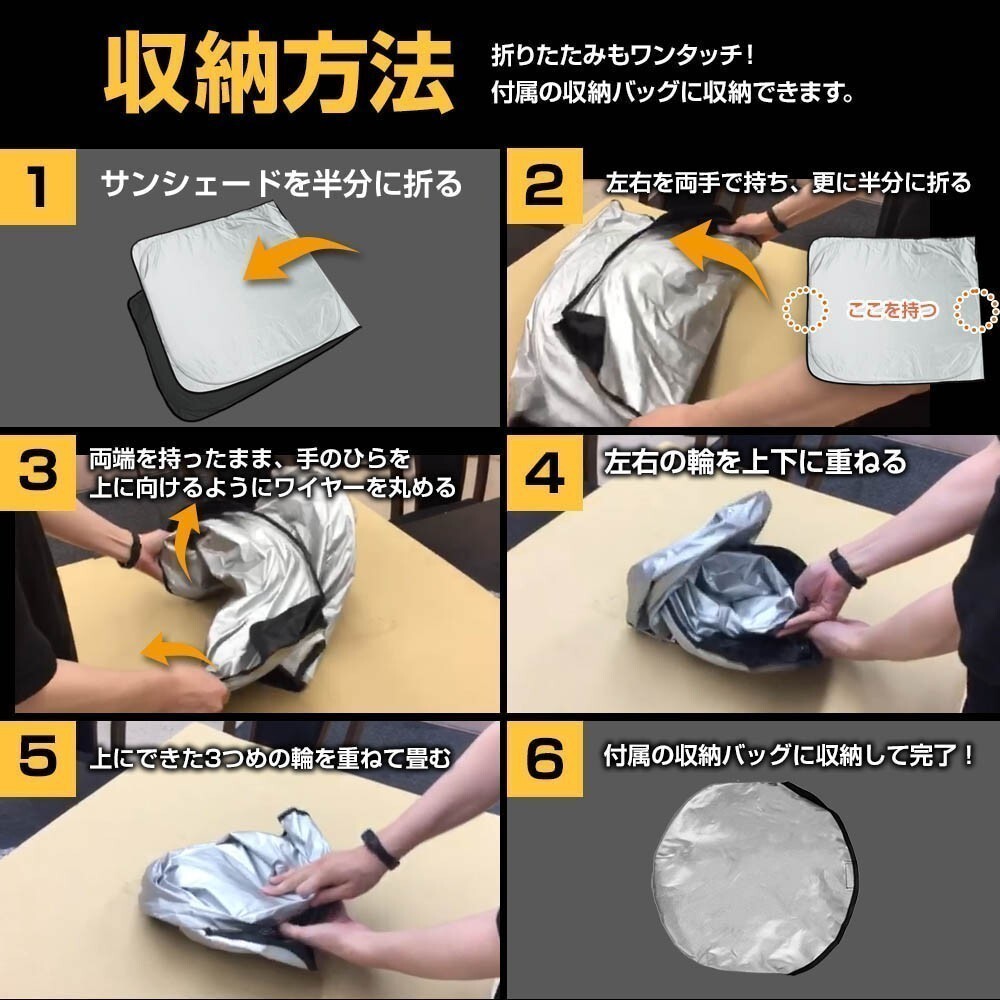 収納方法

折りたたみもワンタッチ！
付属の収納バッグに収納できます。

1
サンシェードを半分に折る

2
左右を両手で持ち、更に半分に折る
ここを持つ

3
両端を持ったまま、手のひらを上に向けるようにワイヤーを丸める

4
左右の輪を上下に重ねる

5
上にできた3つめの輪を重ねて畳む

6
付属の収納バッグに収納して完了！