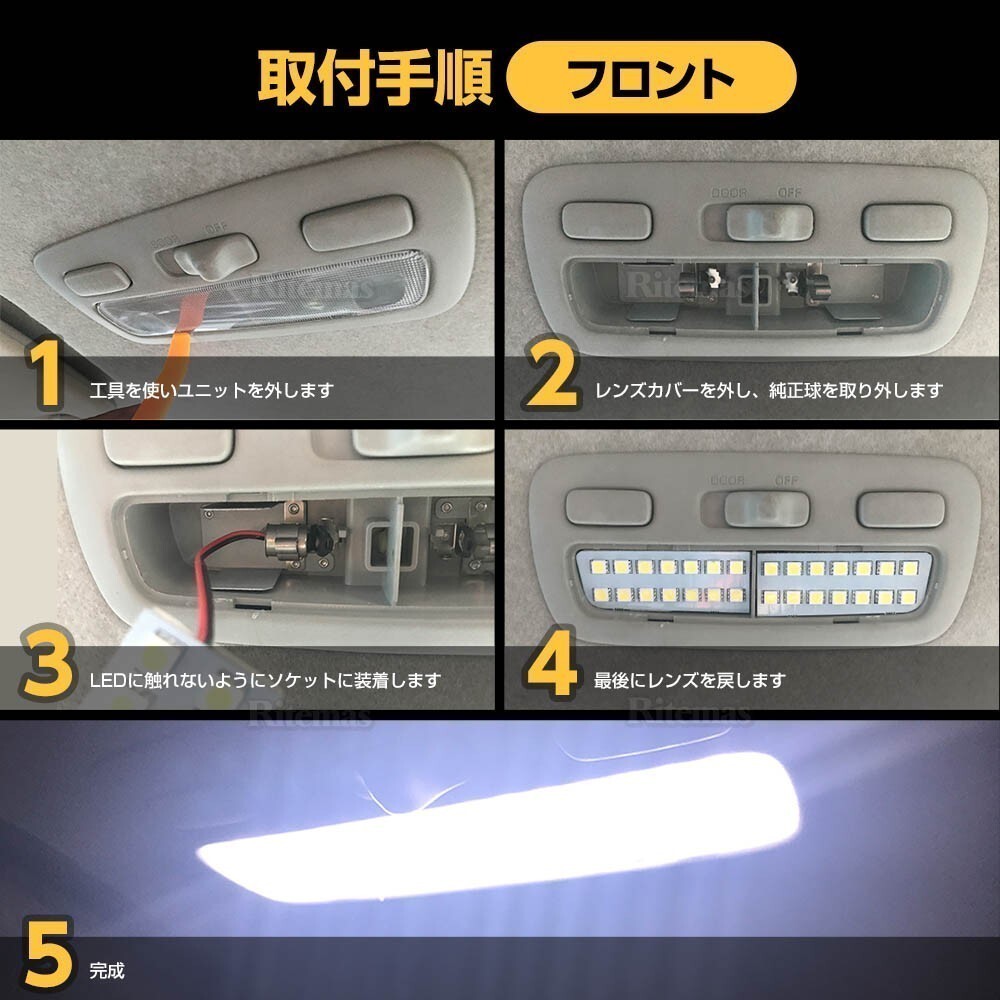 取付手順 フロント

DOOR OFF

Ritemas

1 工具を使いユニットを外します

DOOR OFF

Ritemas

2 レンズカバーを外し、純正球を取り外します

3 LEDに触れないようにソケットに装着します

Ritemas

DOOR OFF

4 最後にレンズを戻します

Ritemas

5 完成