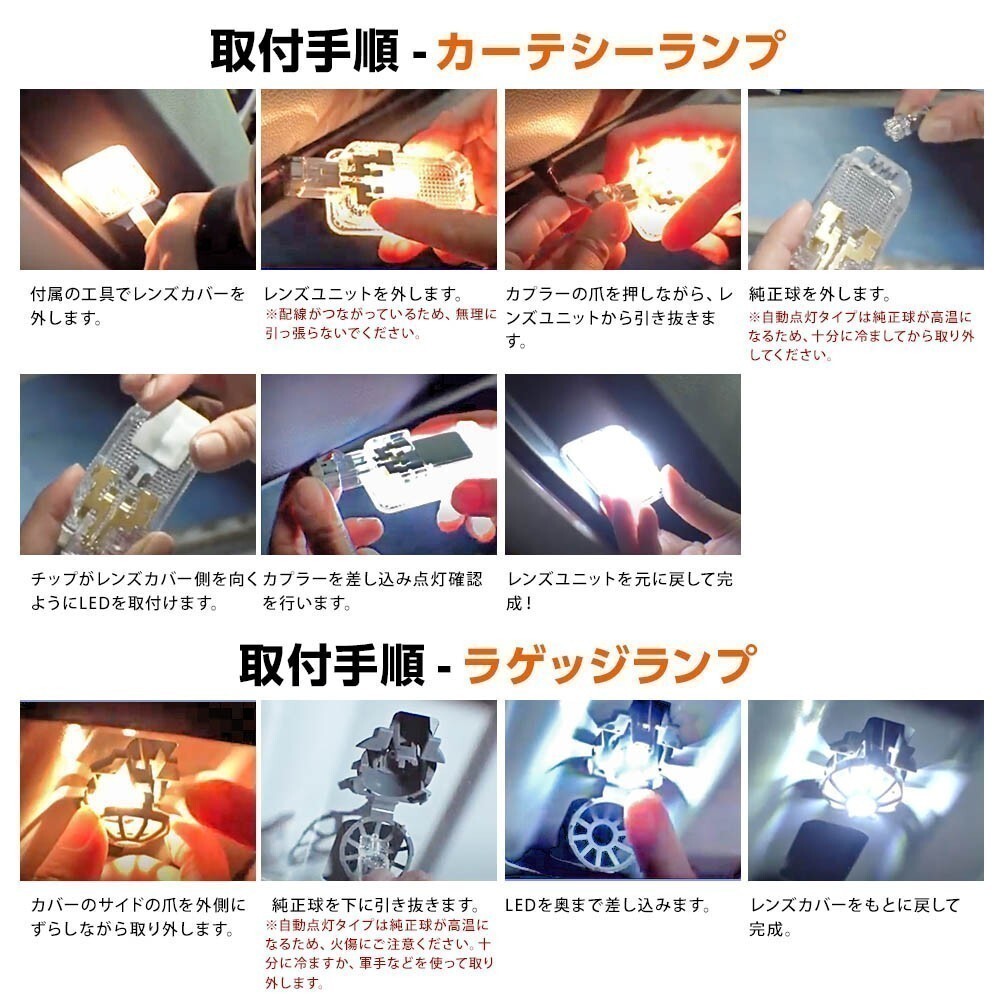 取付手順 - カーテシーランプ

付属の工具でレンズカバーを外します。

レンズユニットを外します。
※配線がつながっているため、無理に引っ張らないでください。

カプラーの爪を押しながら、レンズユニットから引き抜きます。

純正球を外します。
※自動点灯タイプは純正球が高温になるため、十分に冷ましてから取り外してください。

チップがレンズカバー側を向くようにLEDを取付けます。

カプラーを差し込み点灯確認を行います。

レンズユニットを元に戻して完成！

取付手順 - ラゲッジランプ

カバーのサイドの爪を外側にずらしながら取り外します。

純正球を下に引き抜きます。
※自動点灯タイプは純正球が高温になるため、火傷にご注意ください。十分に冷ますか、軍手などを使って取り外します。

LEDを奥まで差し込みます。

レンズカバーをもとに戻して完成。