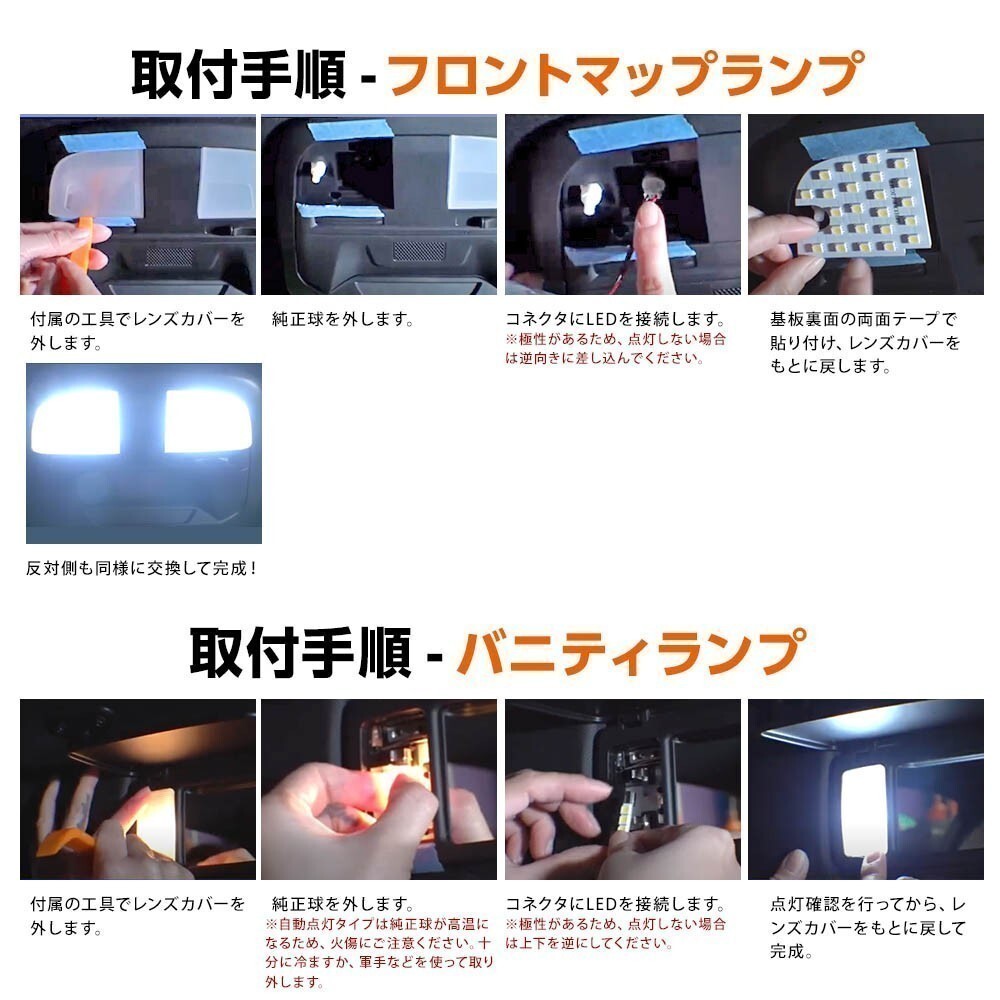 取付手順 - フロントマップランプ

付属の工具でレンズカバーを外します。

純正球を外します。

コネクタにLEDを接続します。
※極性があるため、点灯しない場合は逆向きに差し込んでください。

基板裏面の両面テープで貼り付け、レンズカバーをもとに戻します。

反対側も同様に交換して完成！

取付手順 - バニティランプ

付属の工具でレンズカバーを外します。

純正球を外します。
※自動点灯タイプは純正球が高温になるため、火傷にご注意ください。十分に冷ますか、軍手などを使って取り外します。

コネクタにLEDを接続します。
※極性があるため、点灯しない場合は上下を逆にしてください。

点灯確認を行ってから、レンズカバーをもとに戻して完成。