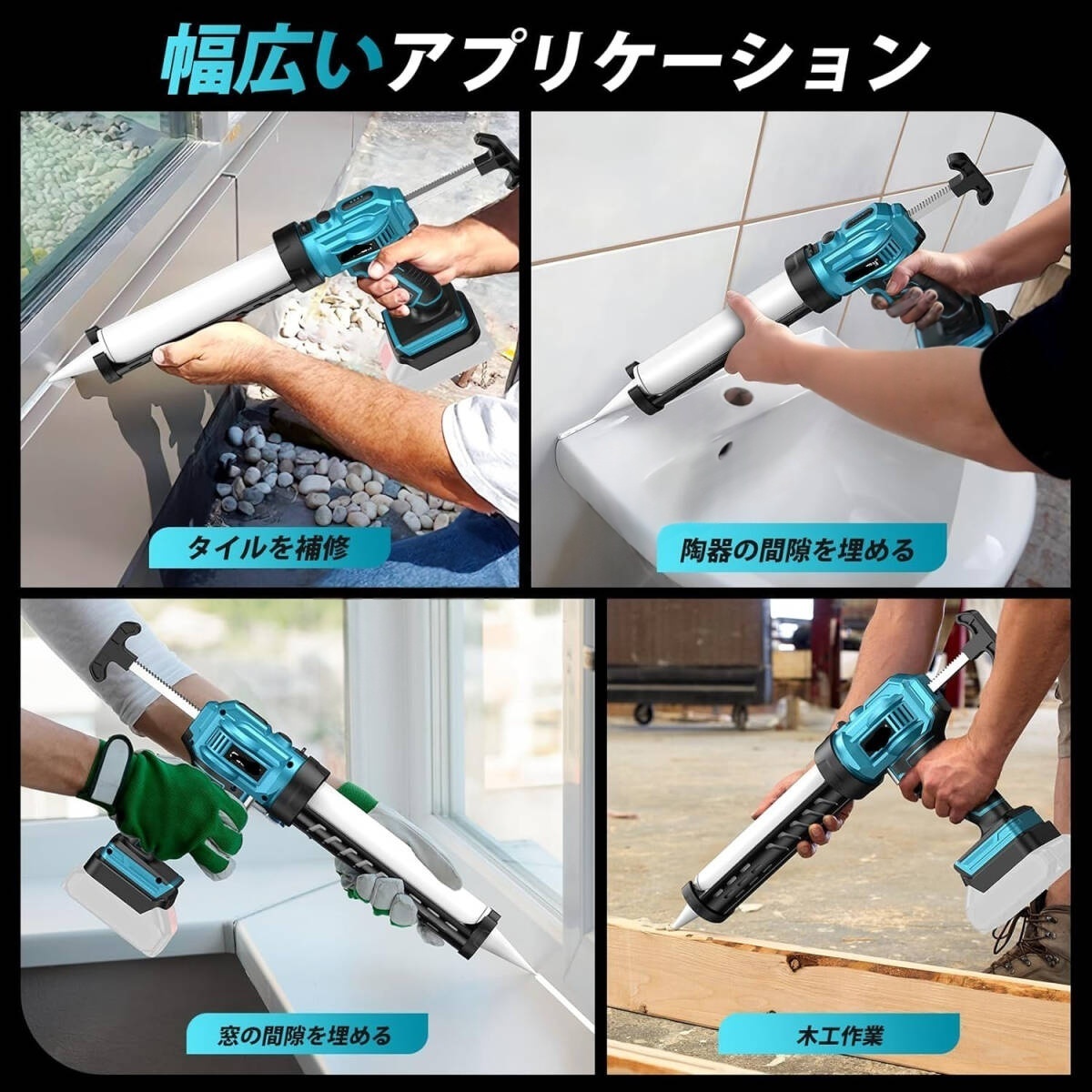 幅広いアプリケーション

タイルを補修

陶器の間隙を埋める

窓の間隙を埋める

木工作業