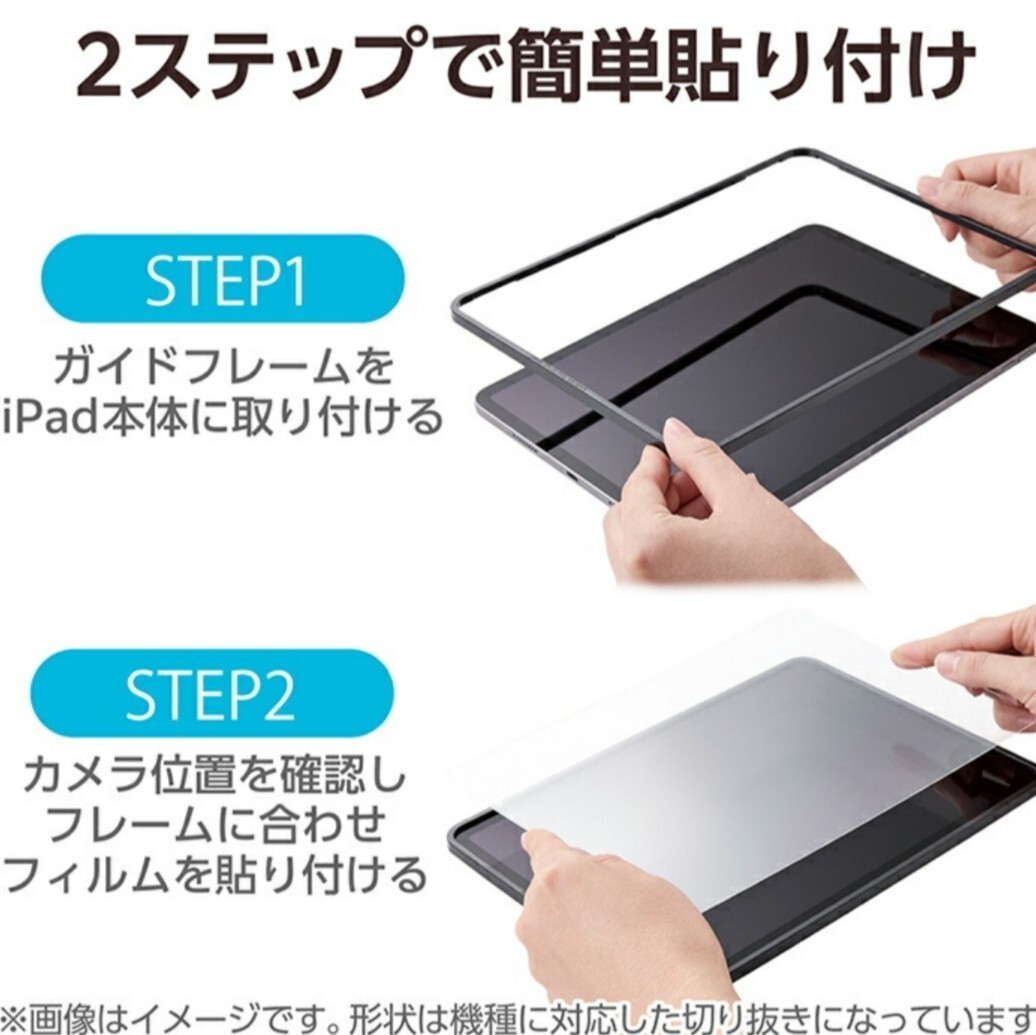 2ステップで簡単貼り付け

STEP1

ガイドフレームを
iPad本体に取り付ける

STEP2

カメラ位置を確認し
フレームに合わせ
フィルムを貼り付ける

※画像はイメージです。形状は機種に対応した切り抜きになっています