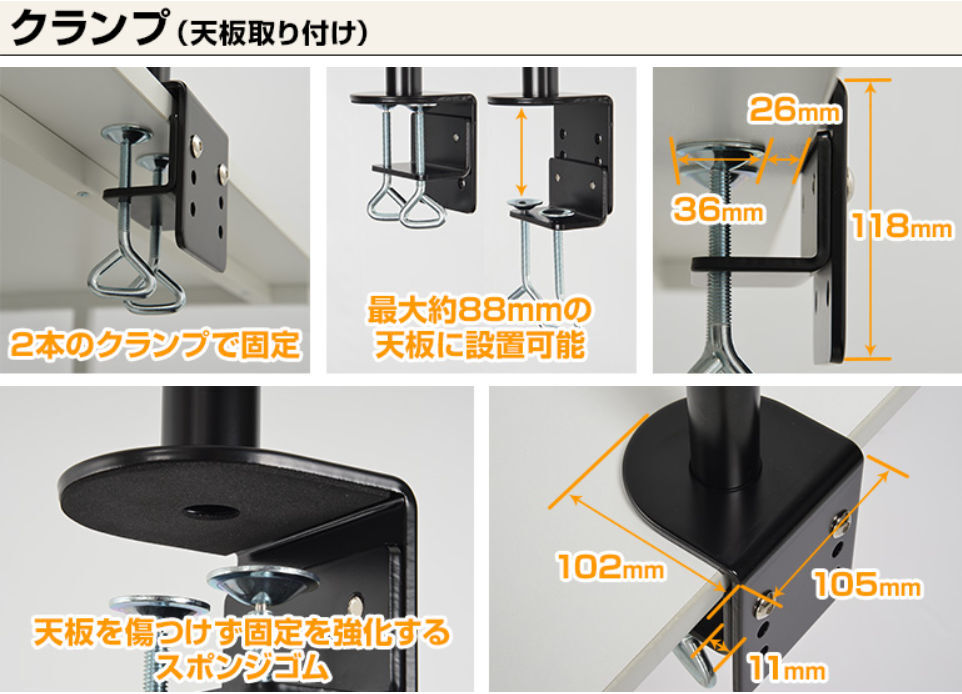 クランプ（天板取り付け）

2本のクランプで固定

最大約88mmの天板に設置可能

26mm

36mm

118mm

天板を傷つけず固定を強化するスポンジゴム

102mm

105mm

11mm