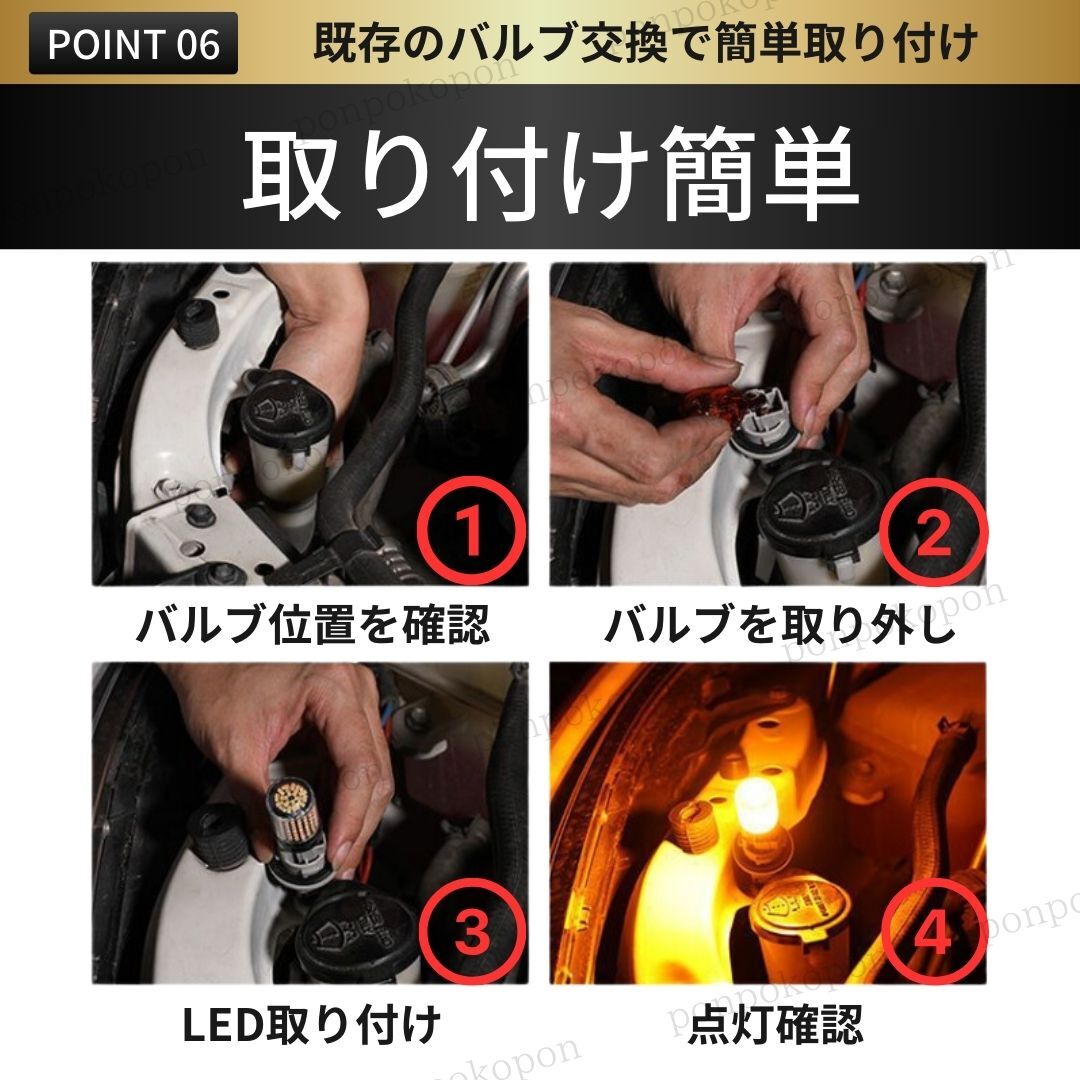 POINT 06 既存のバルブ交換で簡単取り付け

取り付け簡単

1
バルブ位置を確認

2
バルブを取り外し

3
LED取り付け

4
点灯確認

ponpokopon