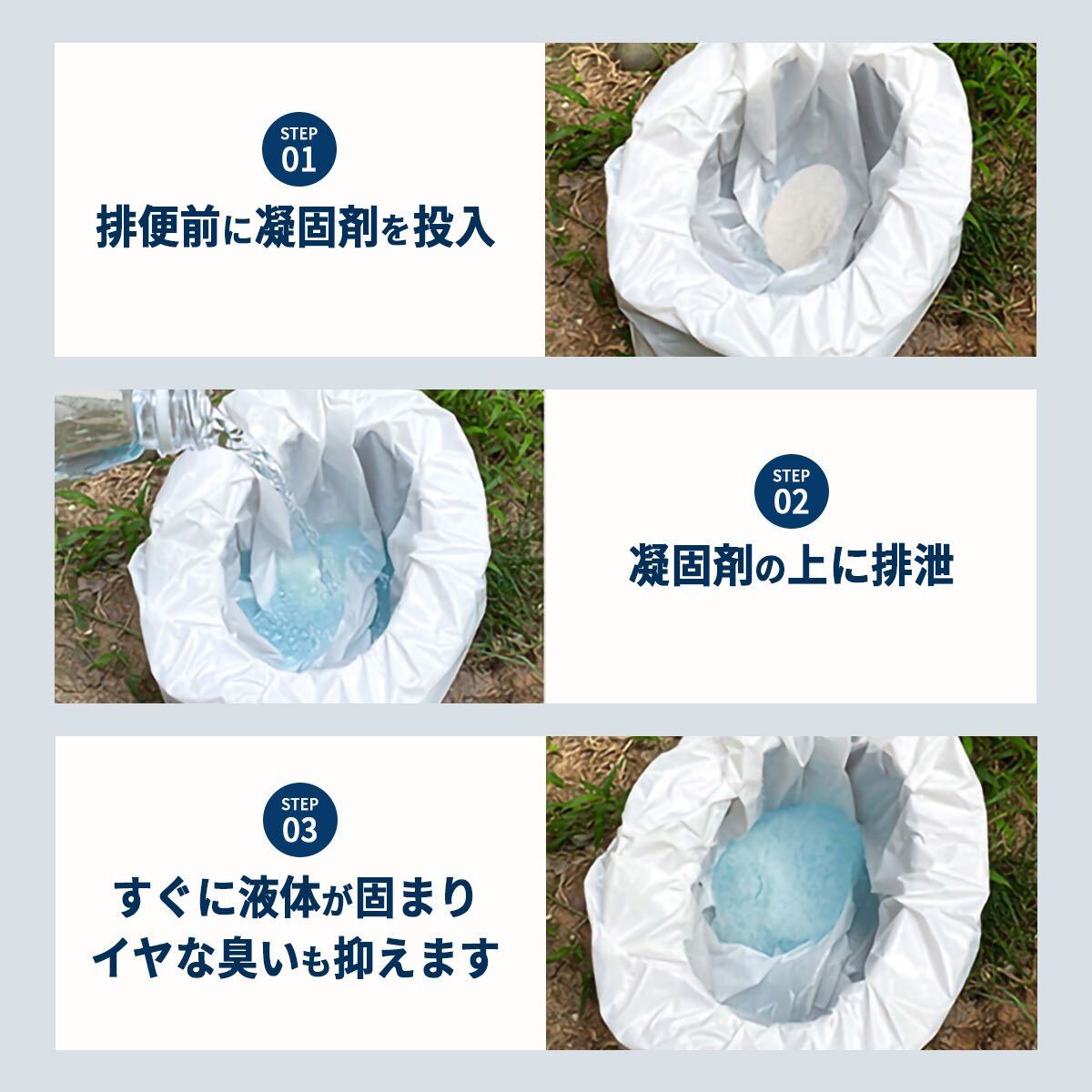 STEP
01
排便前に凝固剤を投入

STEP
02
凝固剤の上に排泄

STEP
03
すぐに液体が固まり
イヤな臭いも抑えます