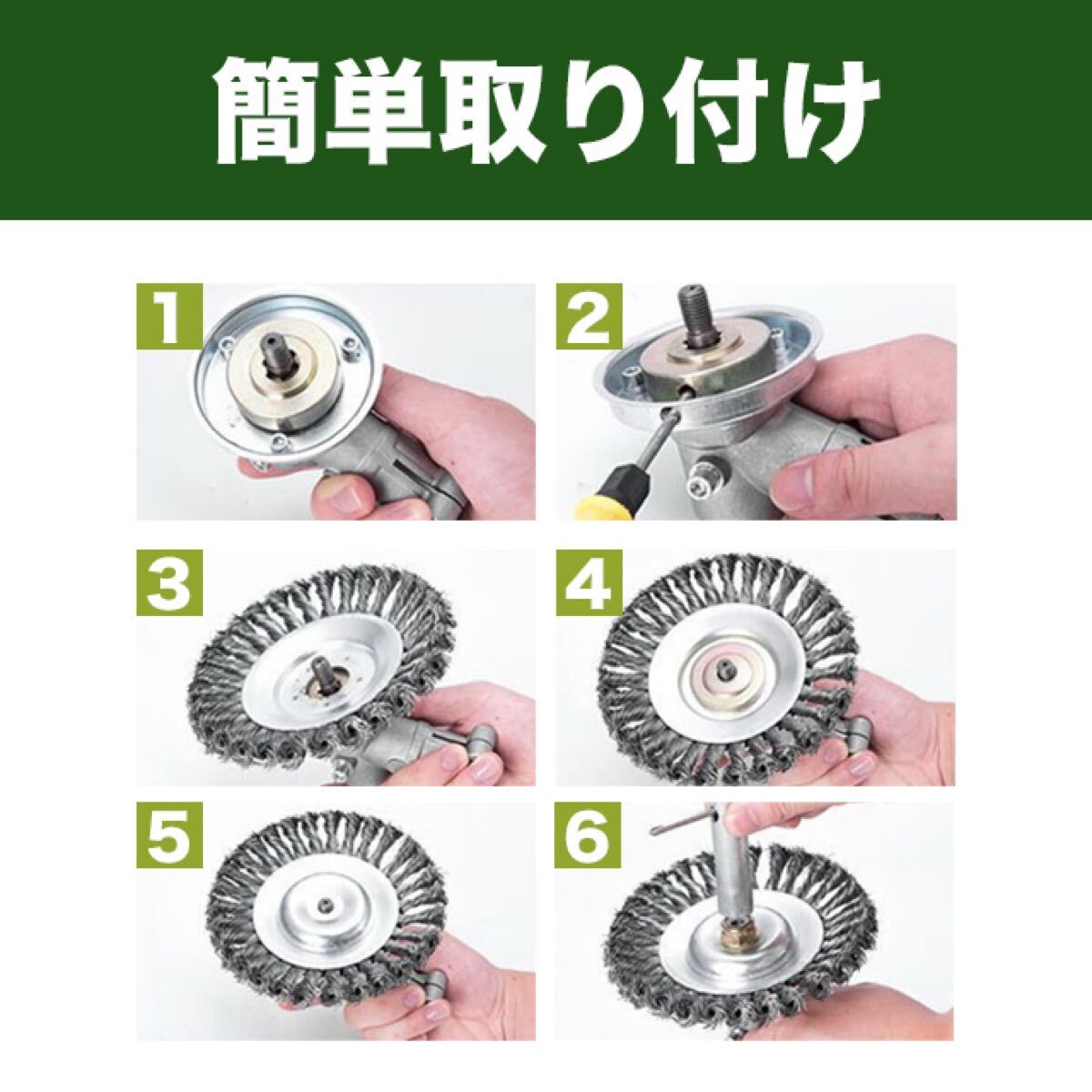 簡単取り付け

1

2

3

4

5

6