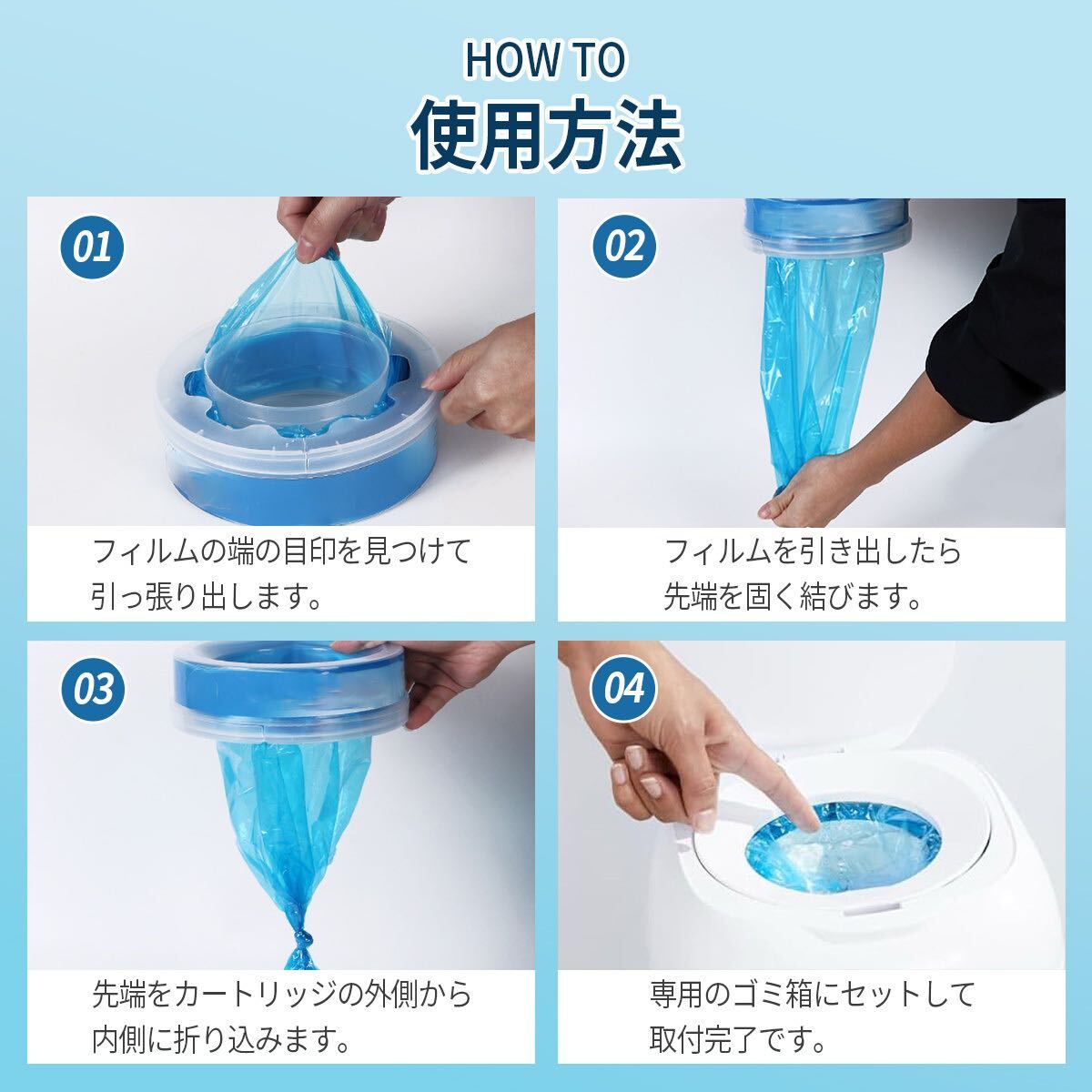 HOW TO
使用方法

01
フィルムの端の目印を見つけて引っ張り出します。

02
フィルムを引き出したら先端を固く結びます。

03
先端をカートリッジの外側から内側に折り込みます。

04
専用のゴミ箱にセットして取付完了です。