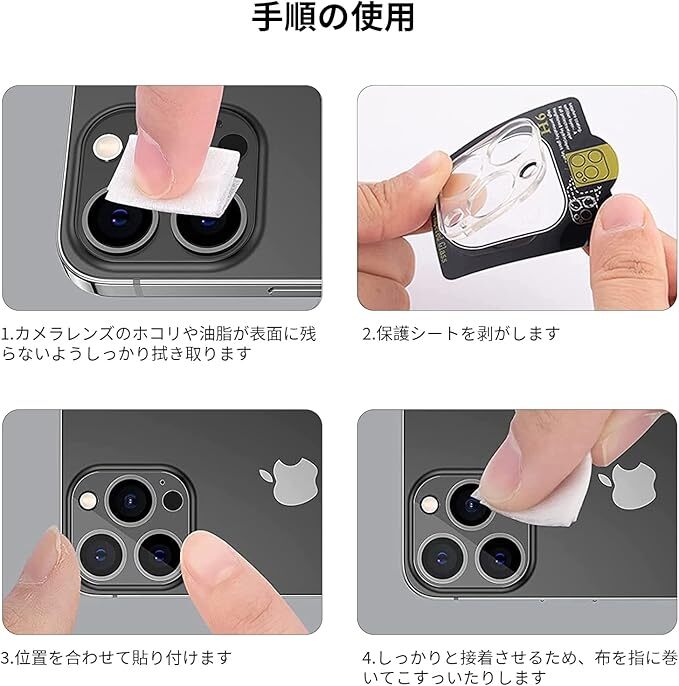 手順の使用

9H

Glass

1.カメラレンズのホコリや油脂が表面に残らないようしっかり拭き取ります

2.保護シートを剥がします

3.位置を合わせて貼り付けます

4.しっかりと接着させるため、布を指に巻いてこすっいたりします