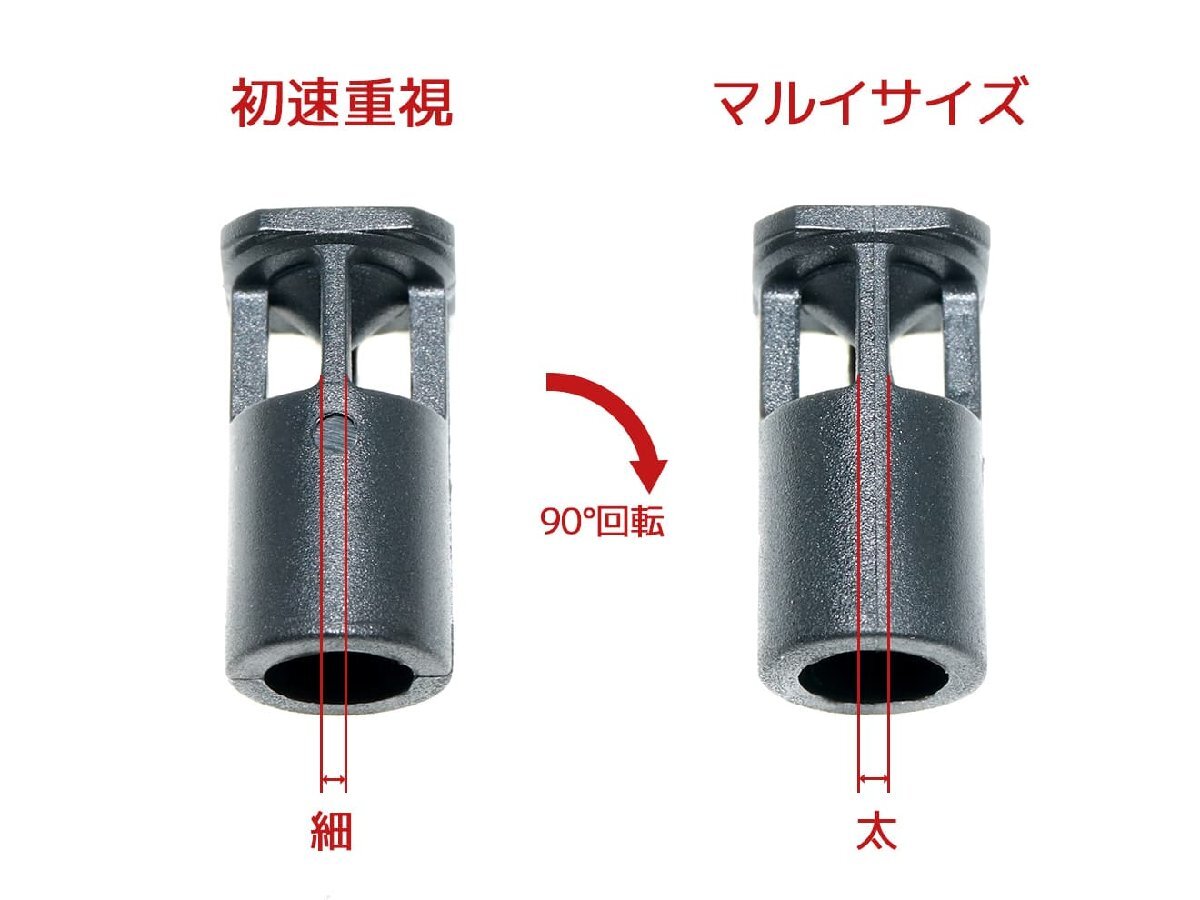 初速重視

マルイサイズ

90°回転

細

太