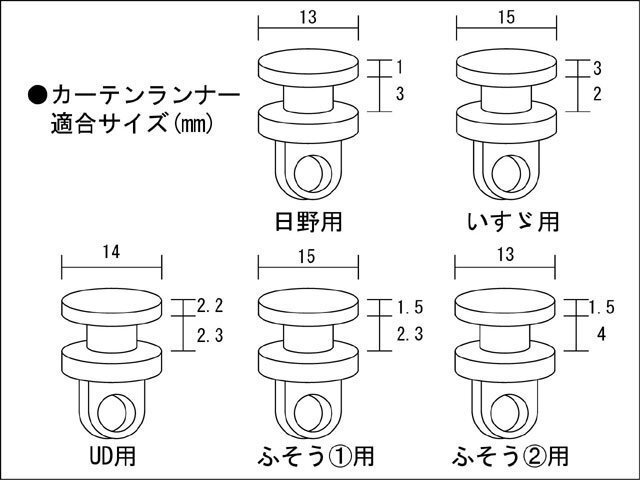 ●カーテンランナー
適合サイズ(mm)

13
1
3
日野用

15
3
2
いすゞ用

14
2.2
2.3
UD用

15
1.5
2.3
ふそう①用

13
1.5
4
ふそう②用