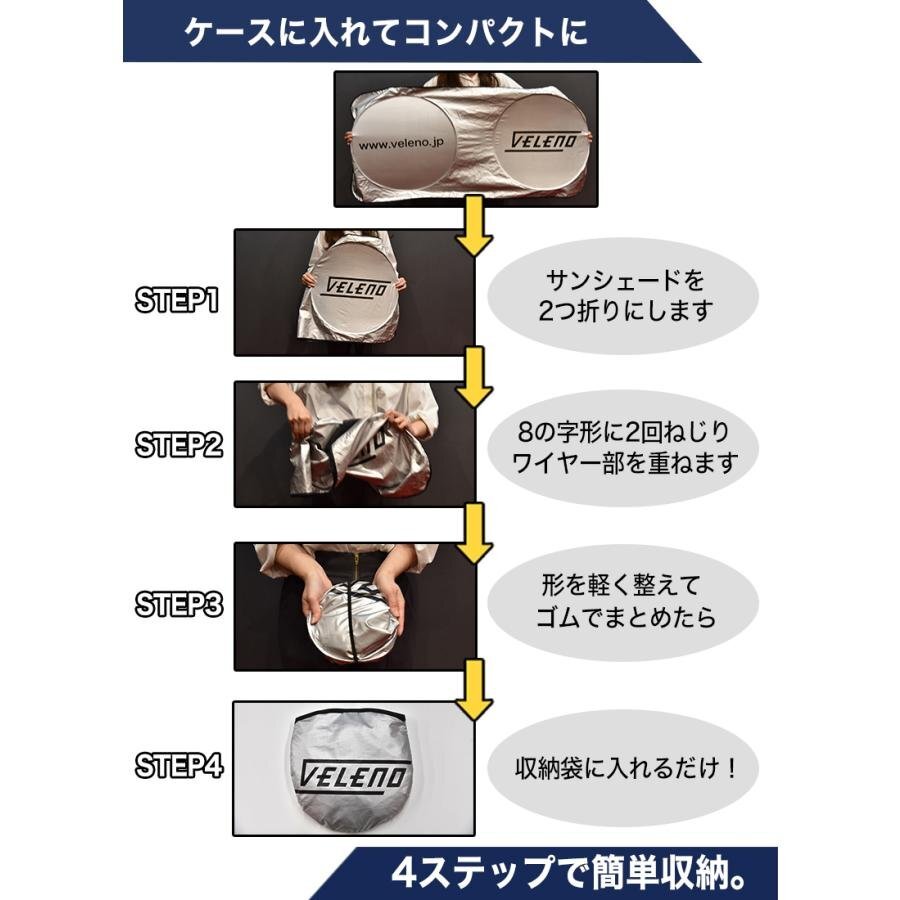 ケースに入れてコンパクトに

www.veleno.jp

VELENO

STEP1

VELENO

サンシェードを
2つ折りにします

STEP2

8の字形に2回ねじり
ワイヤー部を重ねます

STEP3

形を軽く整えて
ゴムでまとめたら

STEP4

VELENO

収納袋に入れるだけ！

4ステップで簡単収納。