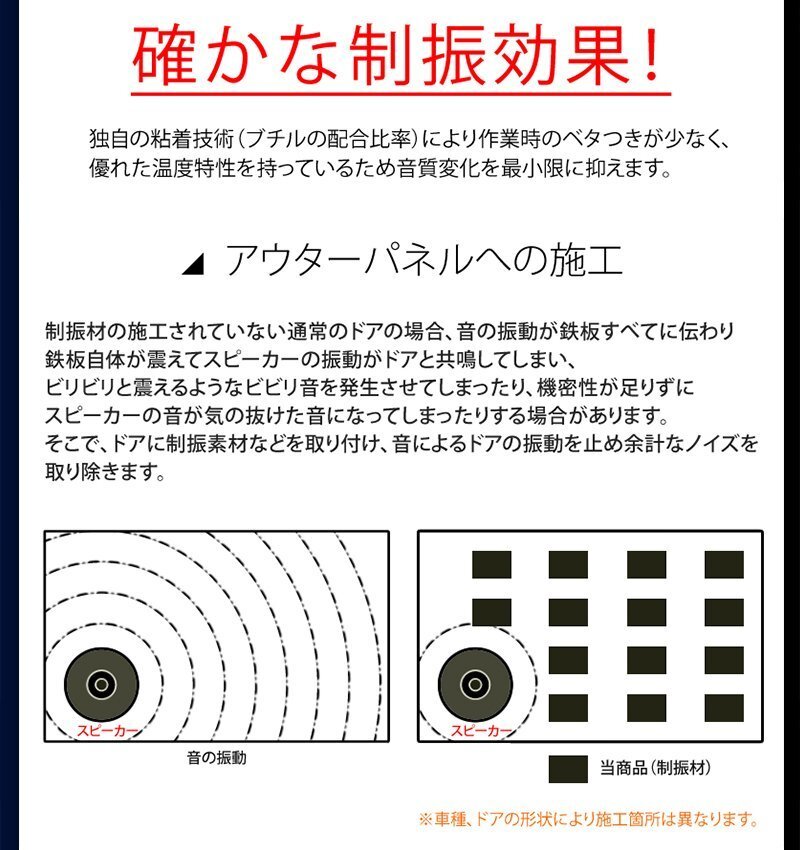 確かな制振効果！

独自の粘着技術（ブチルの配合比率）により作業時のベタつきが少なく、優れた温度特性を持っているため音質変化を最小限に抑えます。

◢ アウターパネルへの施工

制振材の施工されていない通常のドアの場合、音の振動が鉄板すべてに伝わり鉄板自体が震えてスピーカーの振動がドアと共鳴してしまい、ビリビリと震えるようなビビリ音を発生させてしまったり、機密性が足りずにスピーカーの音が気の抜けた音になってしまったりする場合があります。
そこで、ドアに制振素材などを取り付け、音によるドアの振動を止め余計なノイズを取り除きます。

スピーカー

音の振動

スピーカー

当商品（制振材）

※車種、ドアの形状により施工箇所は異なります。